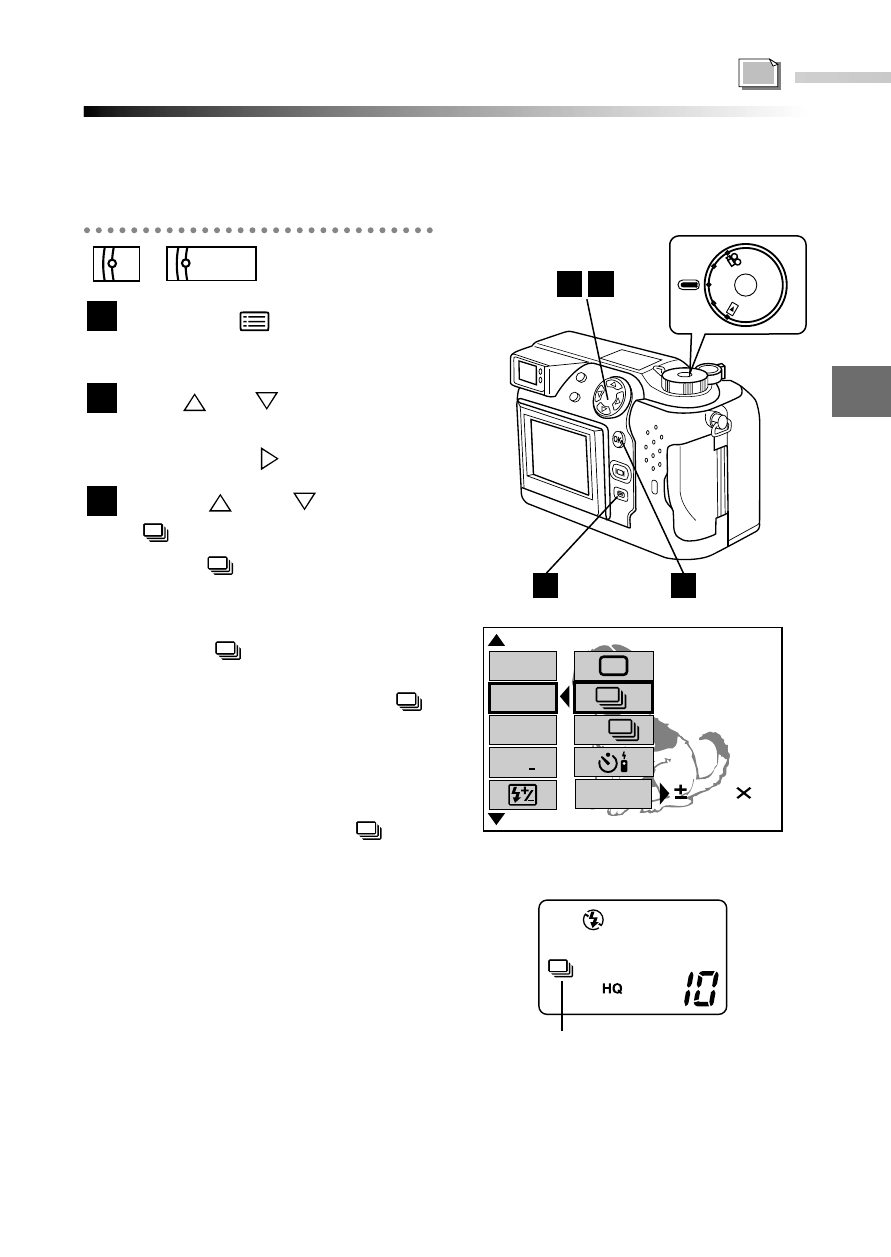 HQ

10