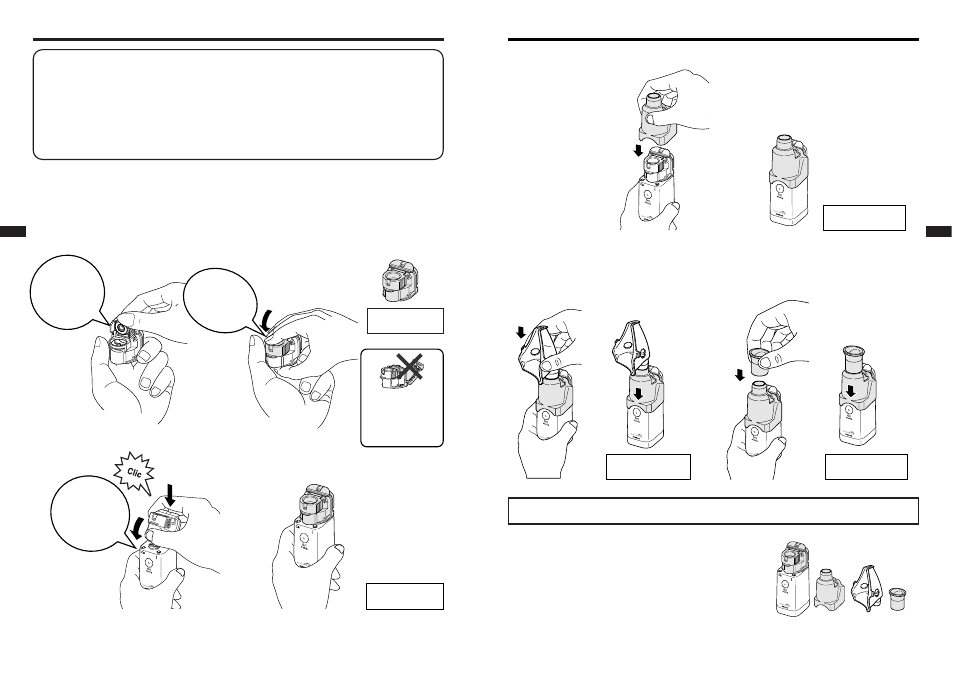 Clic