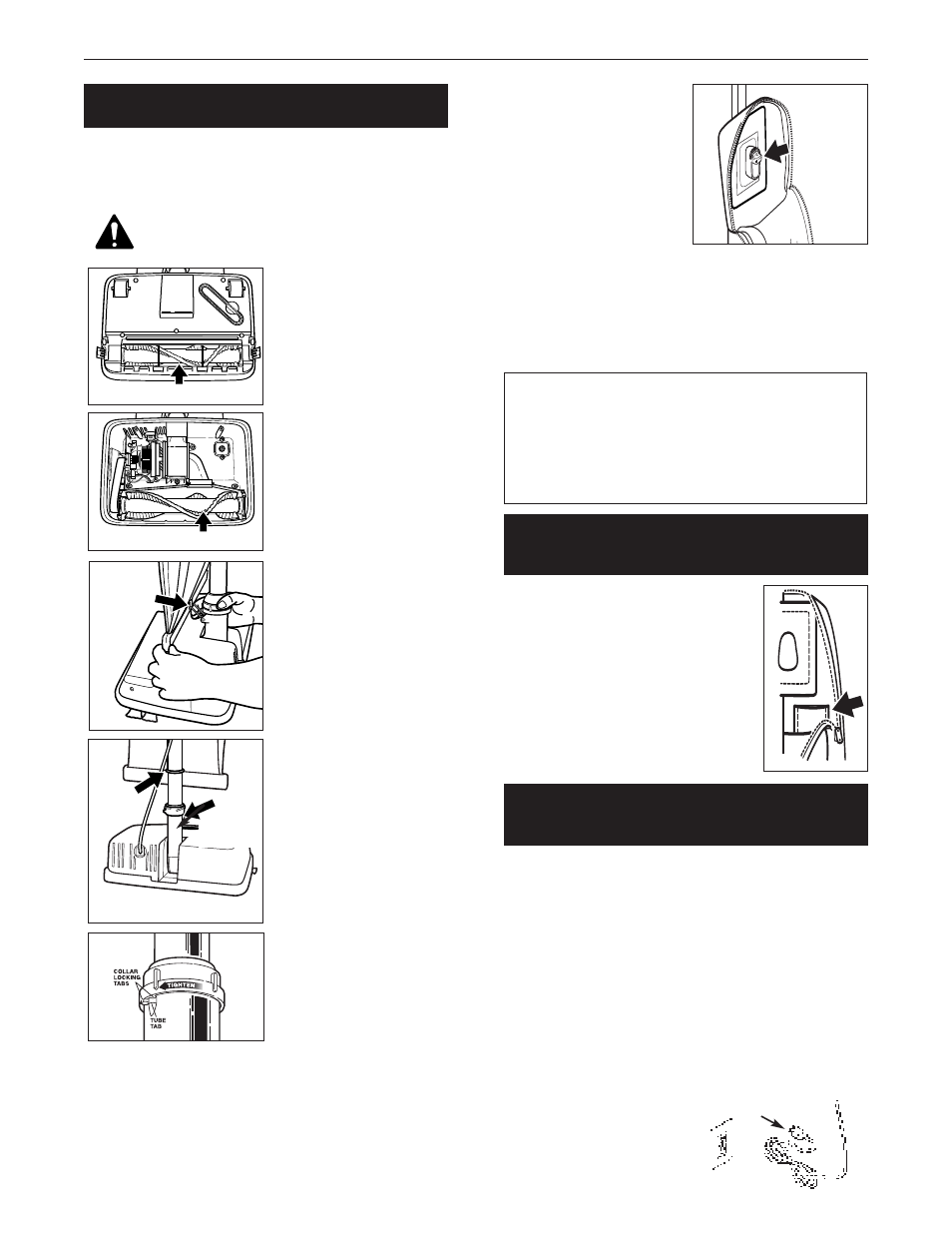 COLLAR LOCKING TABS

TIGHTEN

TUBE TAB