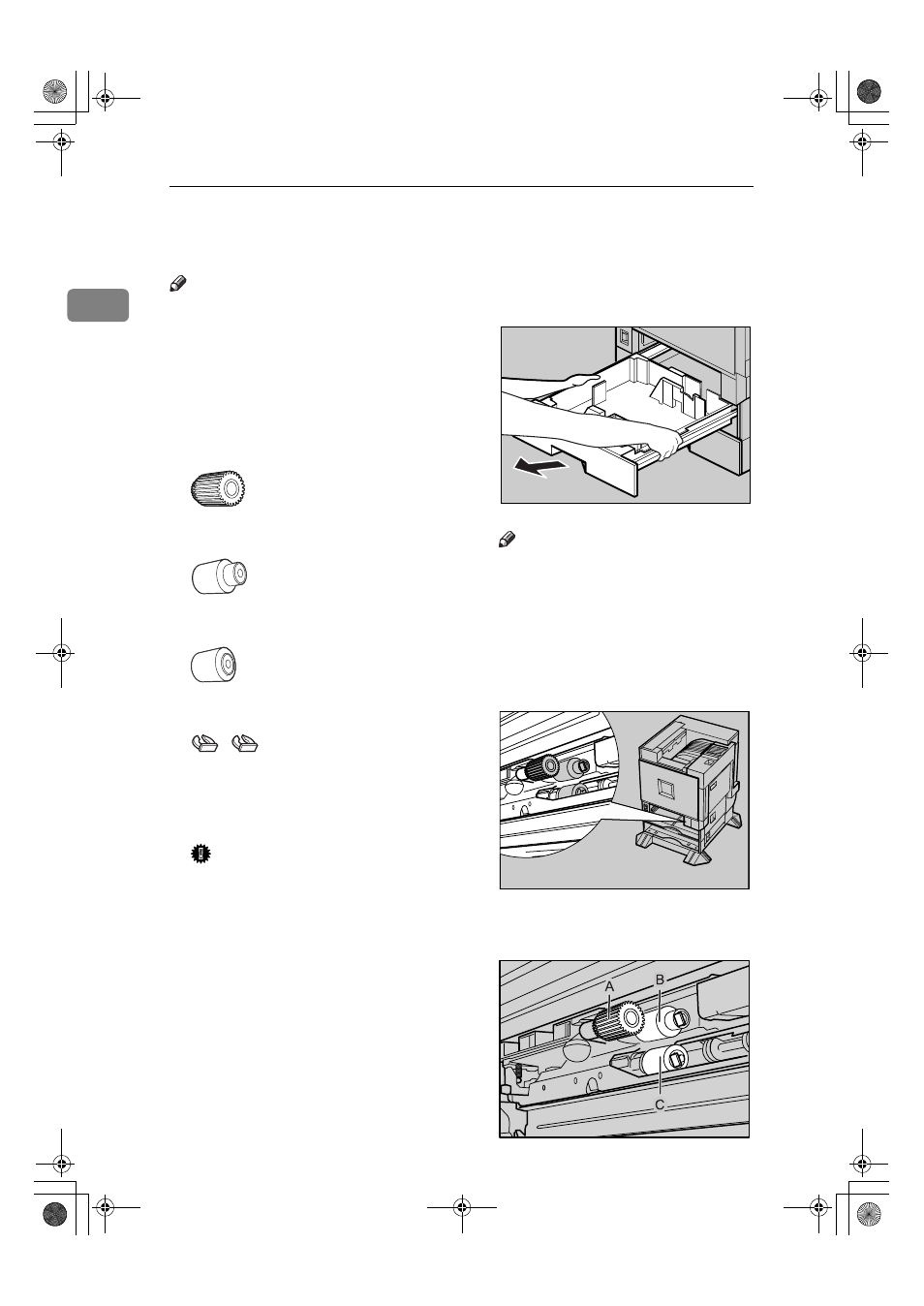 A

B

C