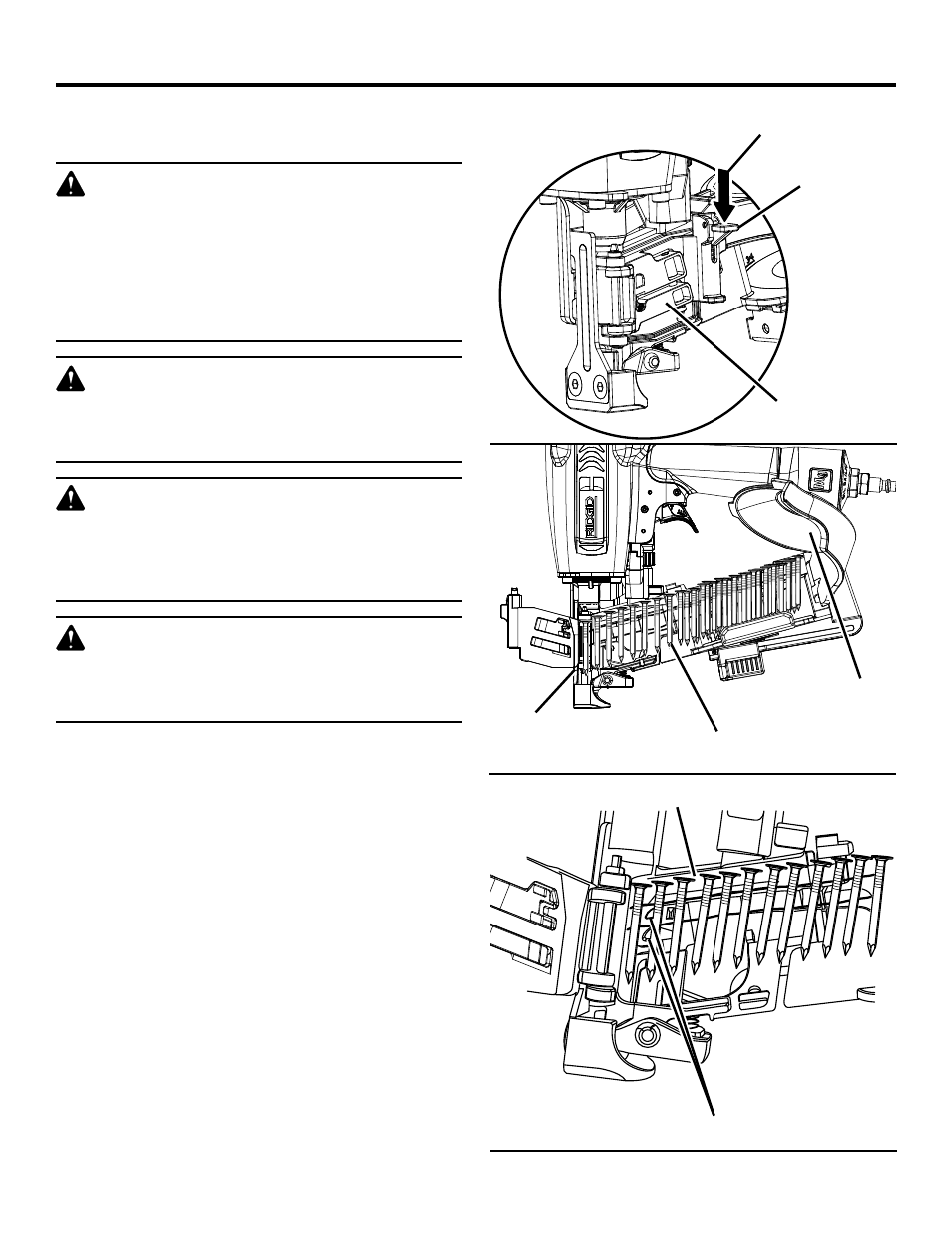 RIDGID