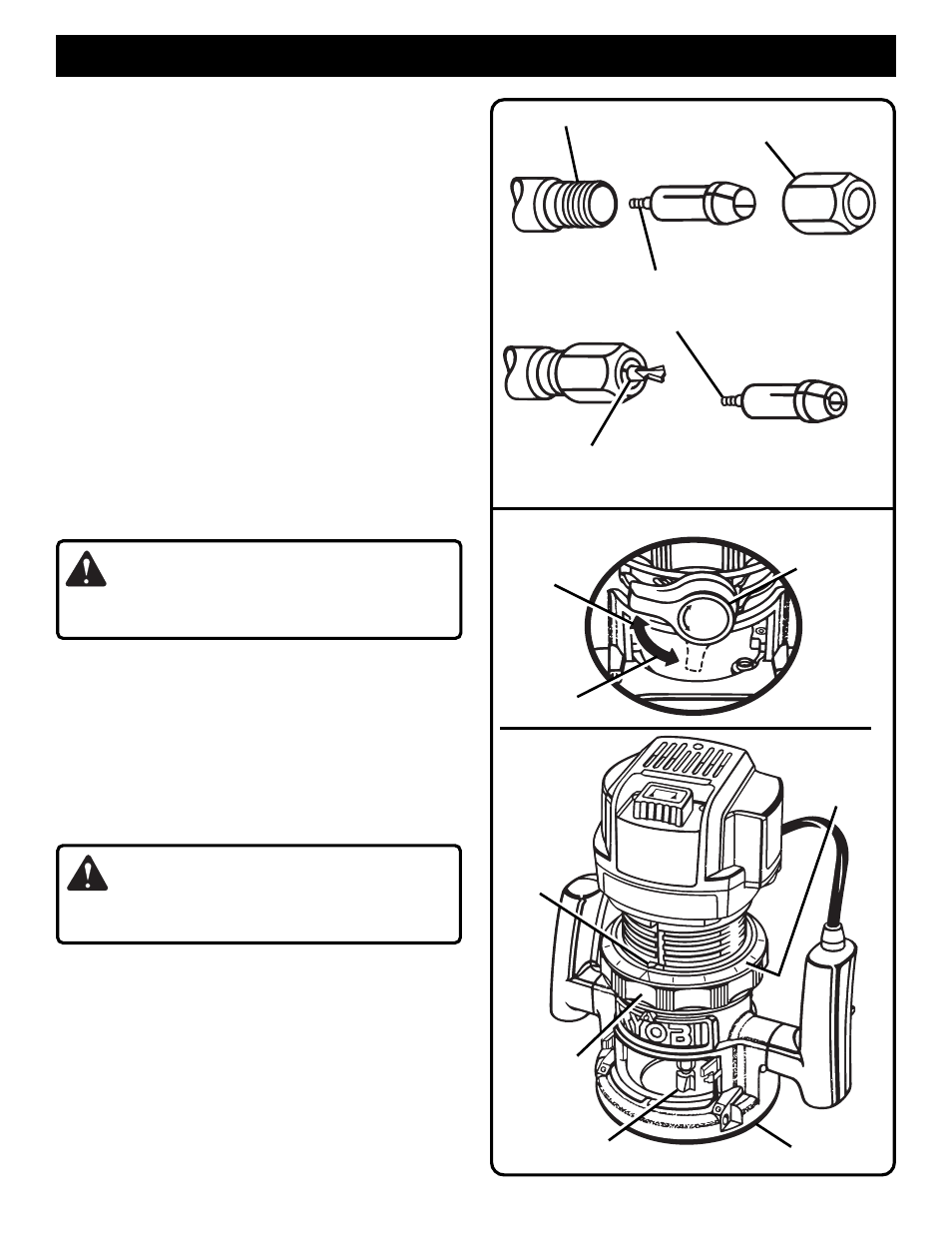 RYOBI