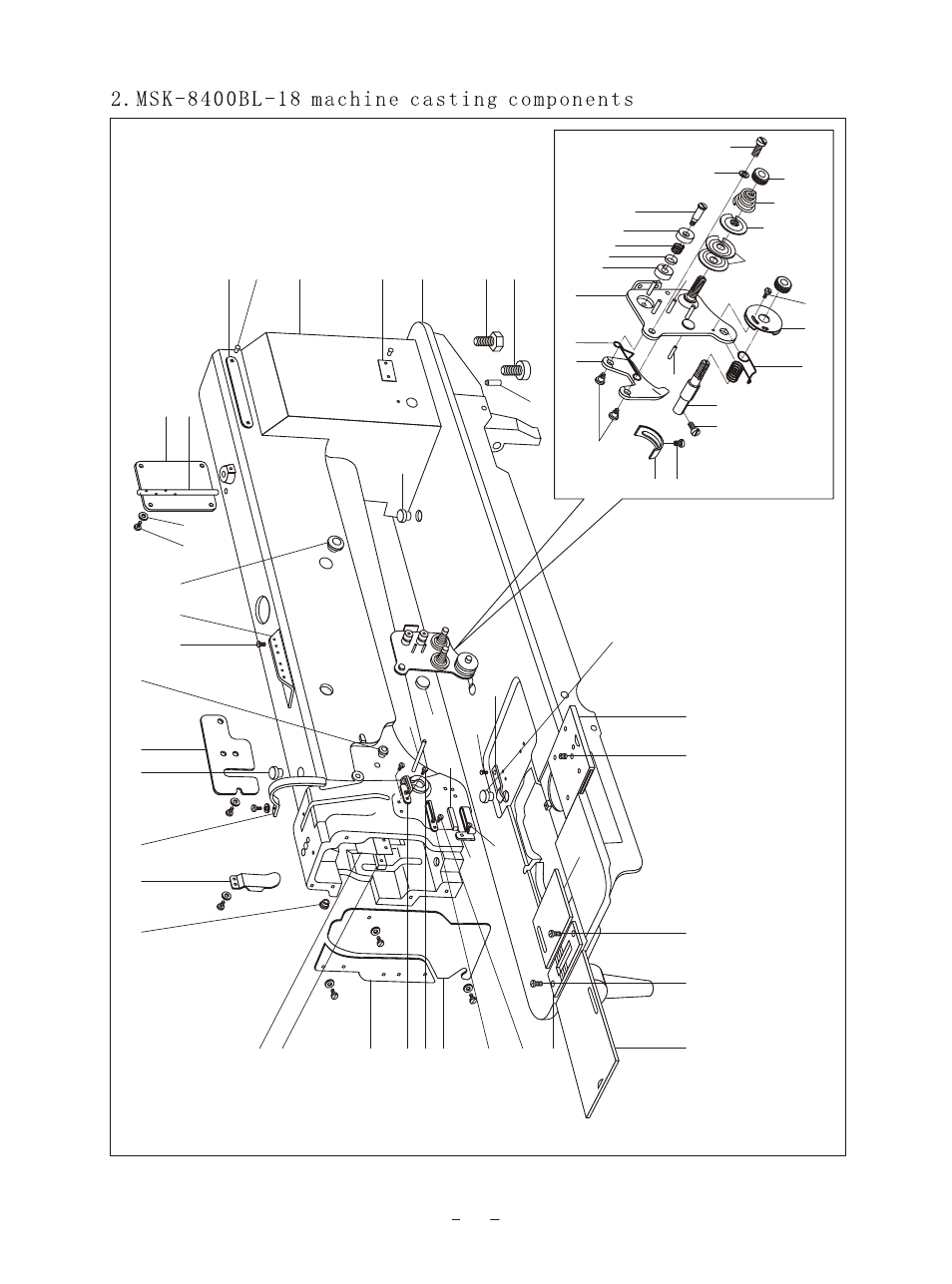 2.MSK-8400BL-18 machine casting components

- -