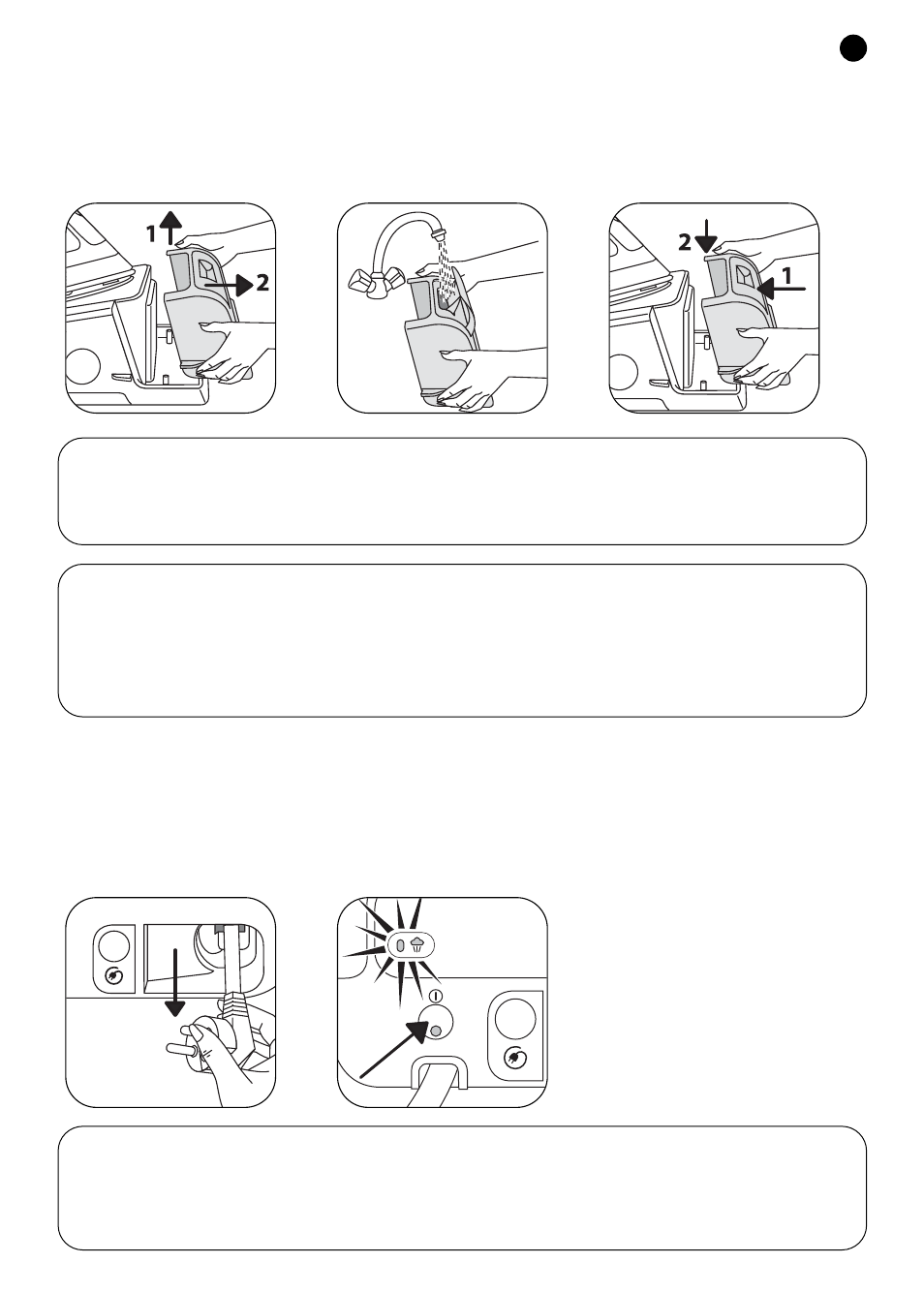 1
2

2
1