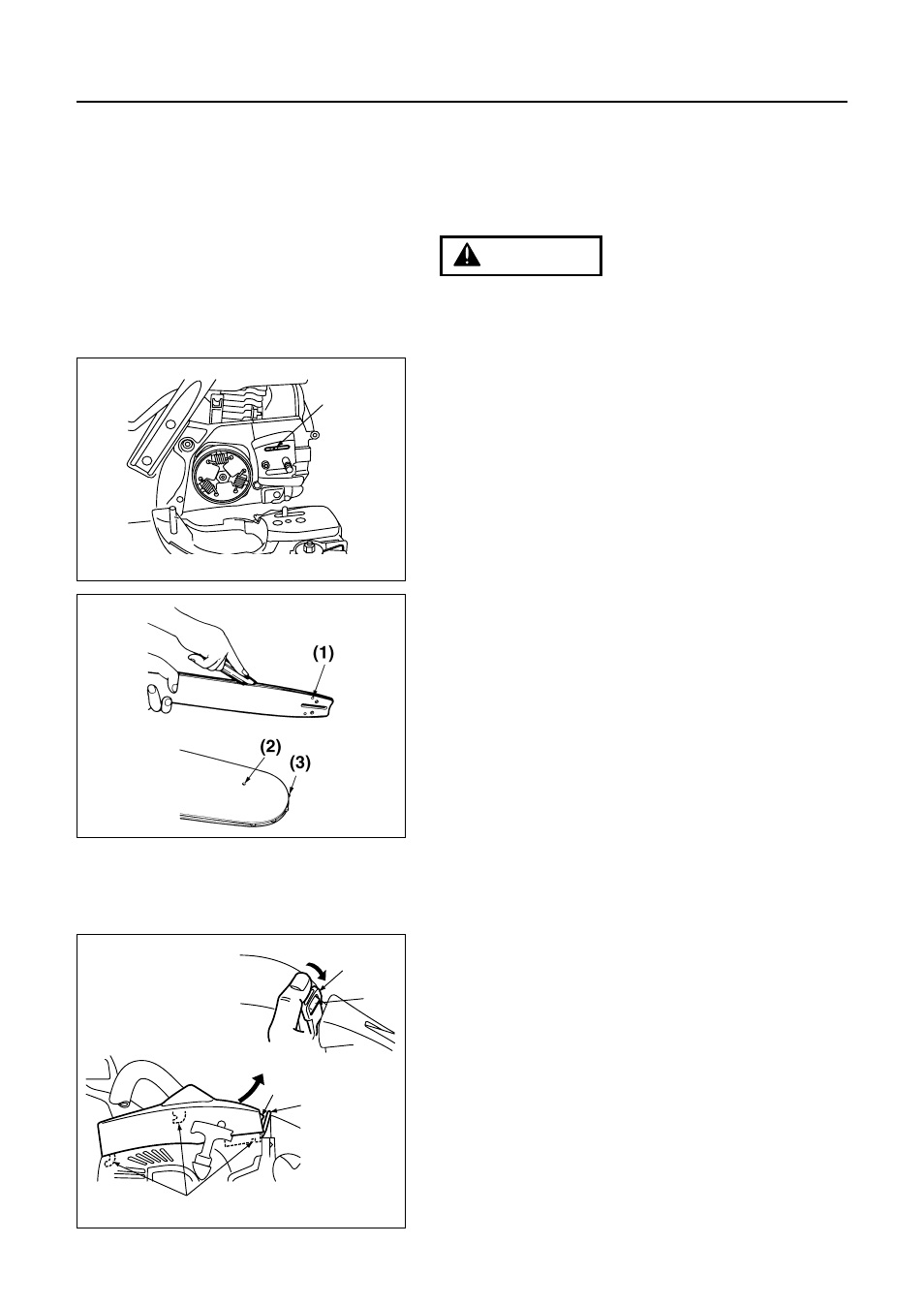 (1)

(2)

(3)