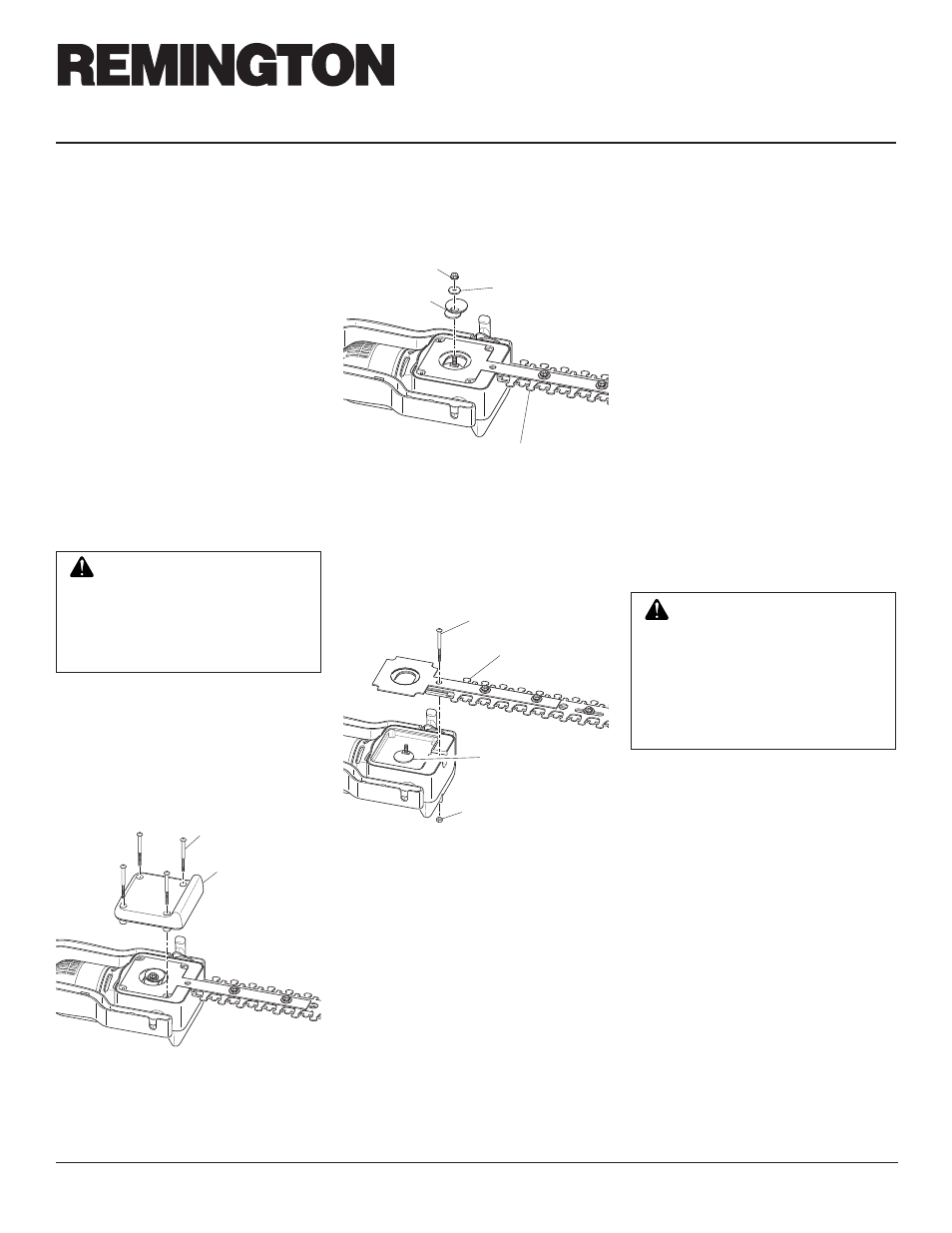 REMINGTON