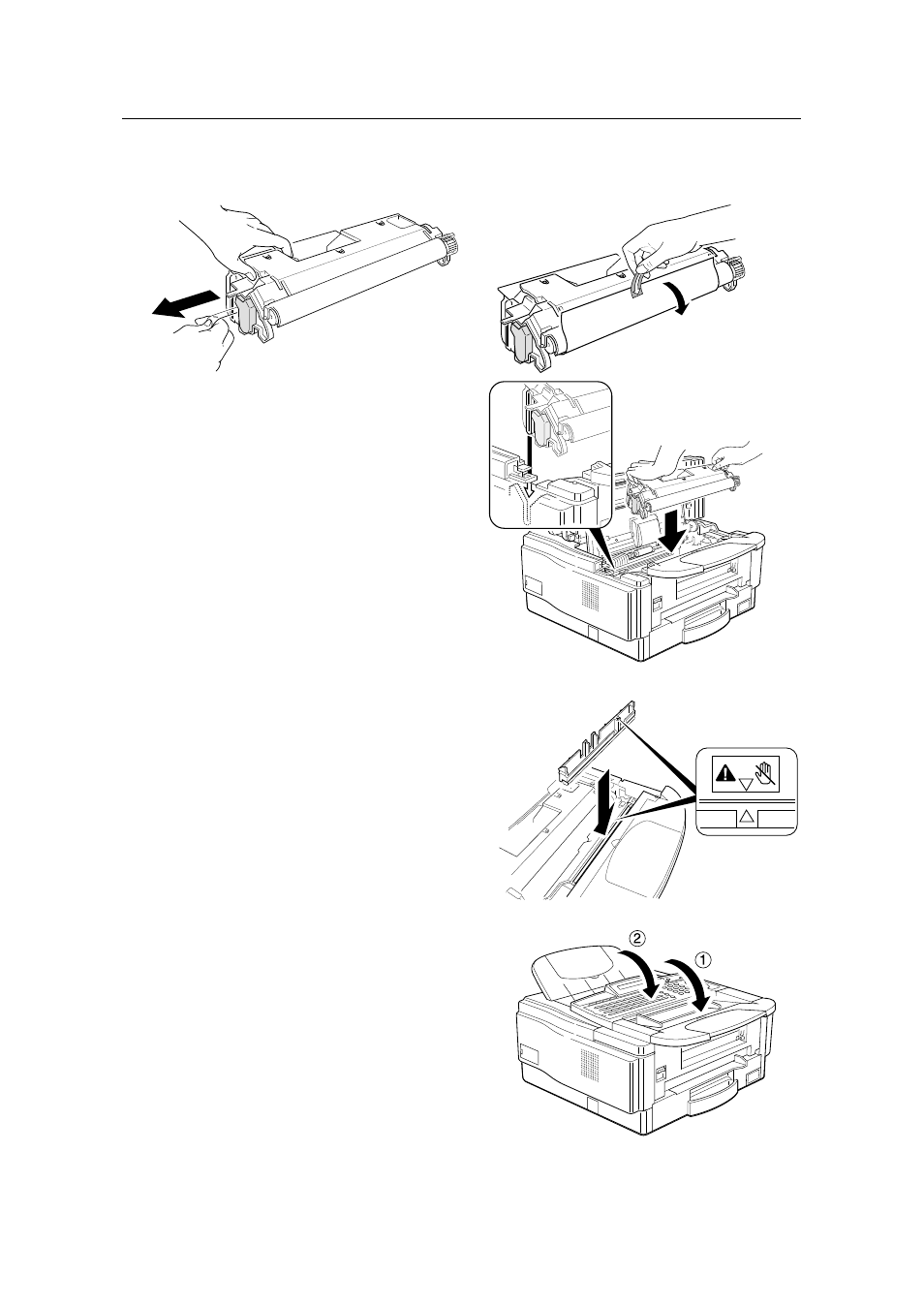 ②
①