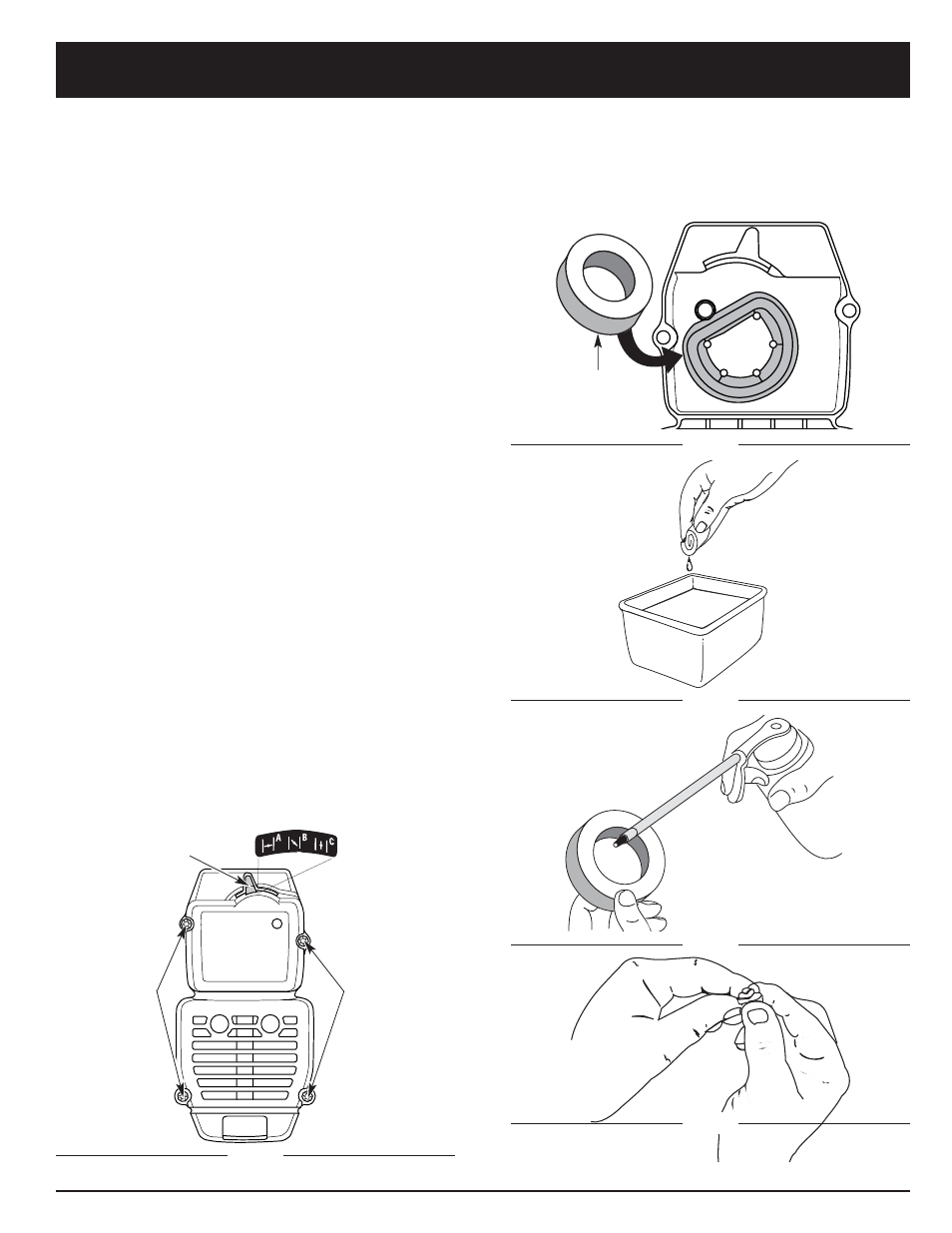 A B C