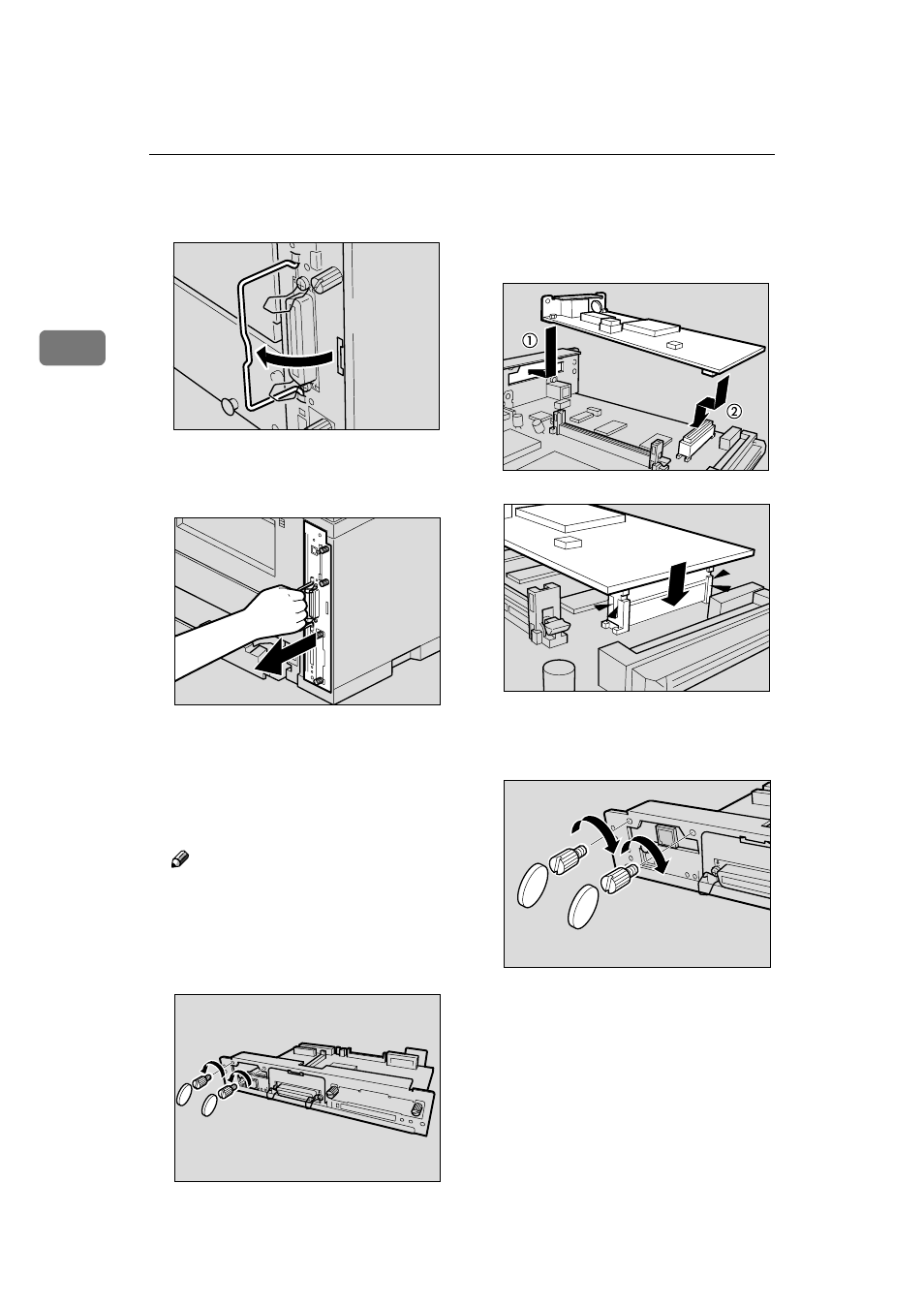 ①

②