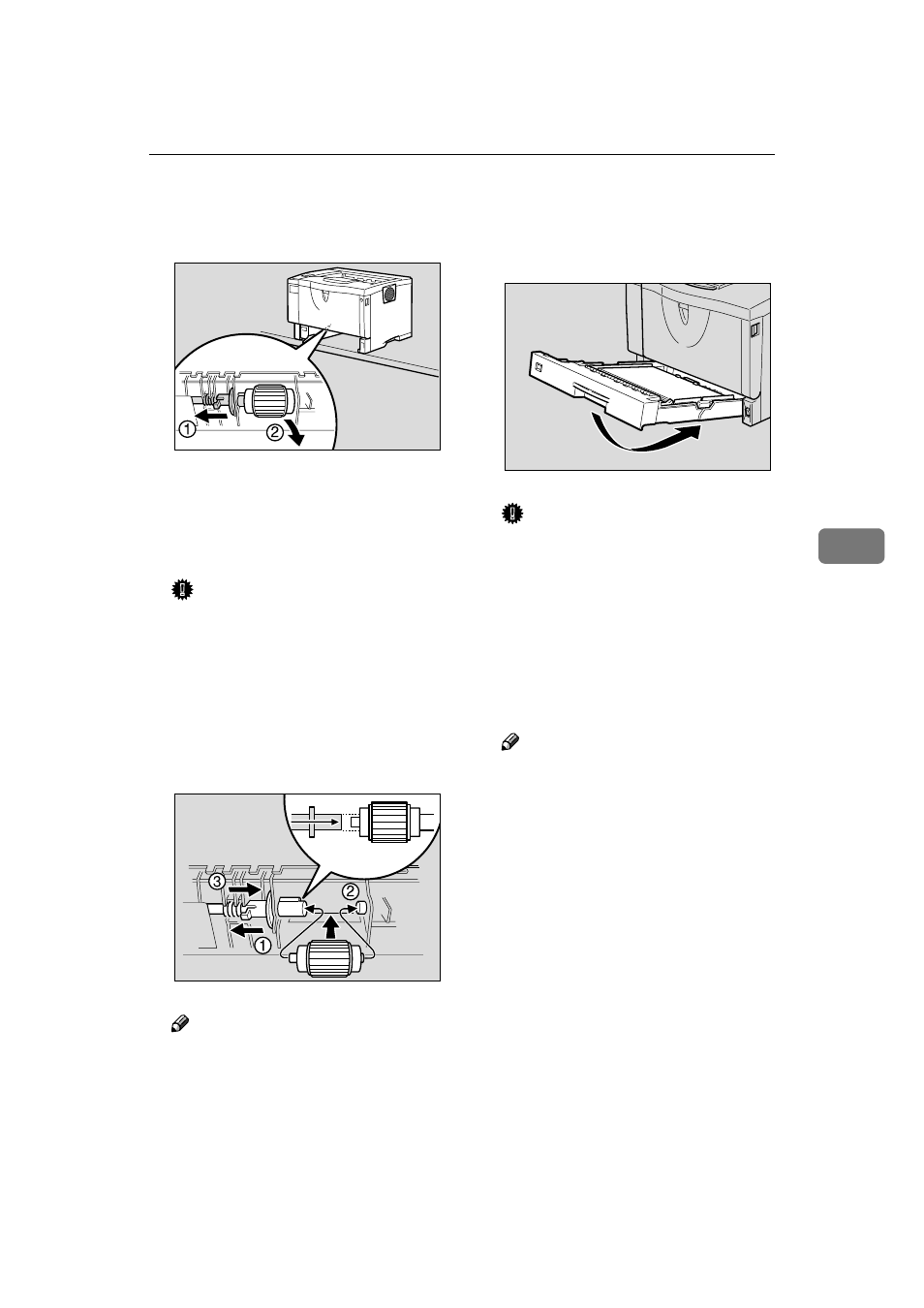 ①
②
③
②
①