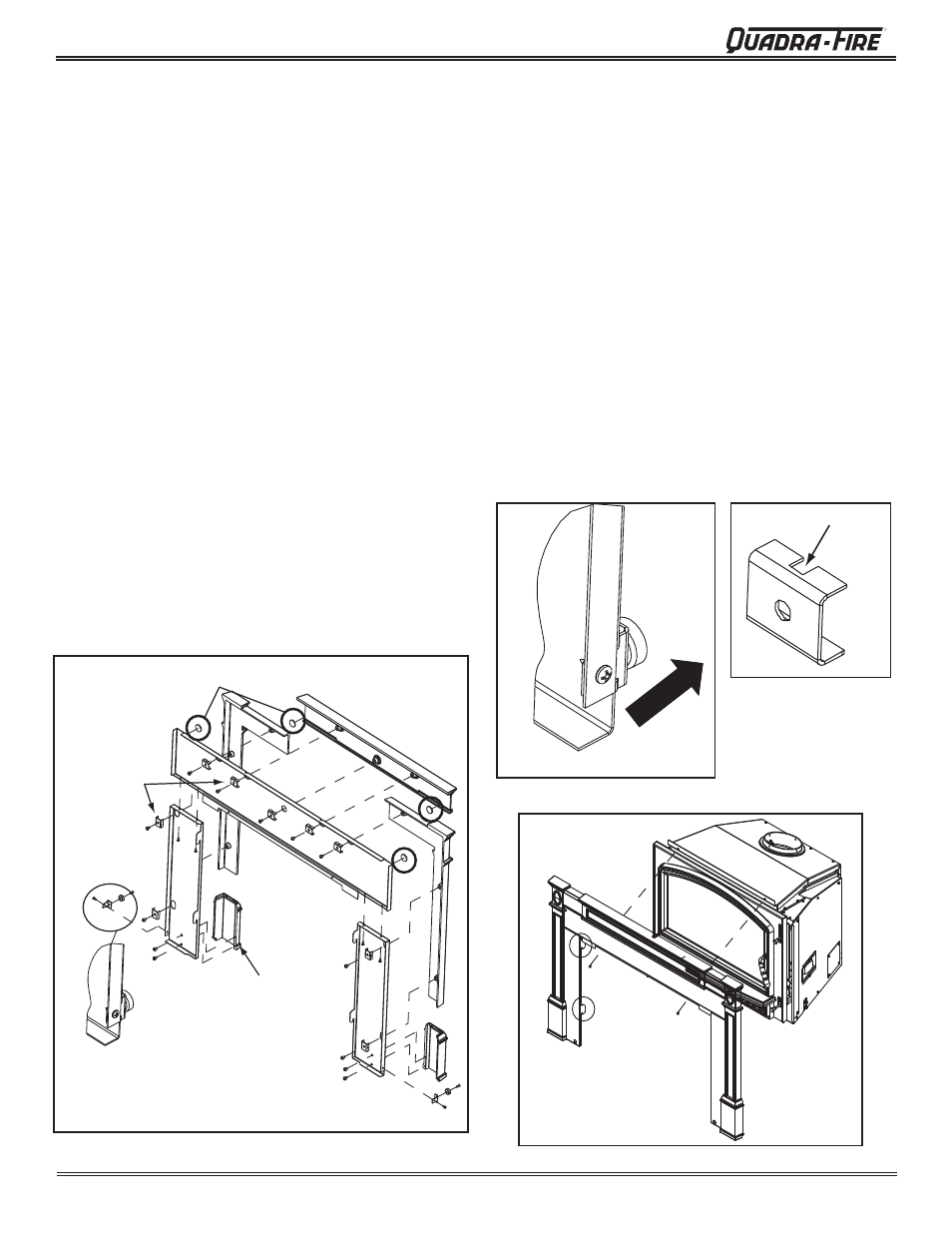 QUADRA-FIRE