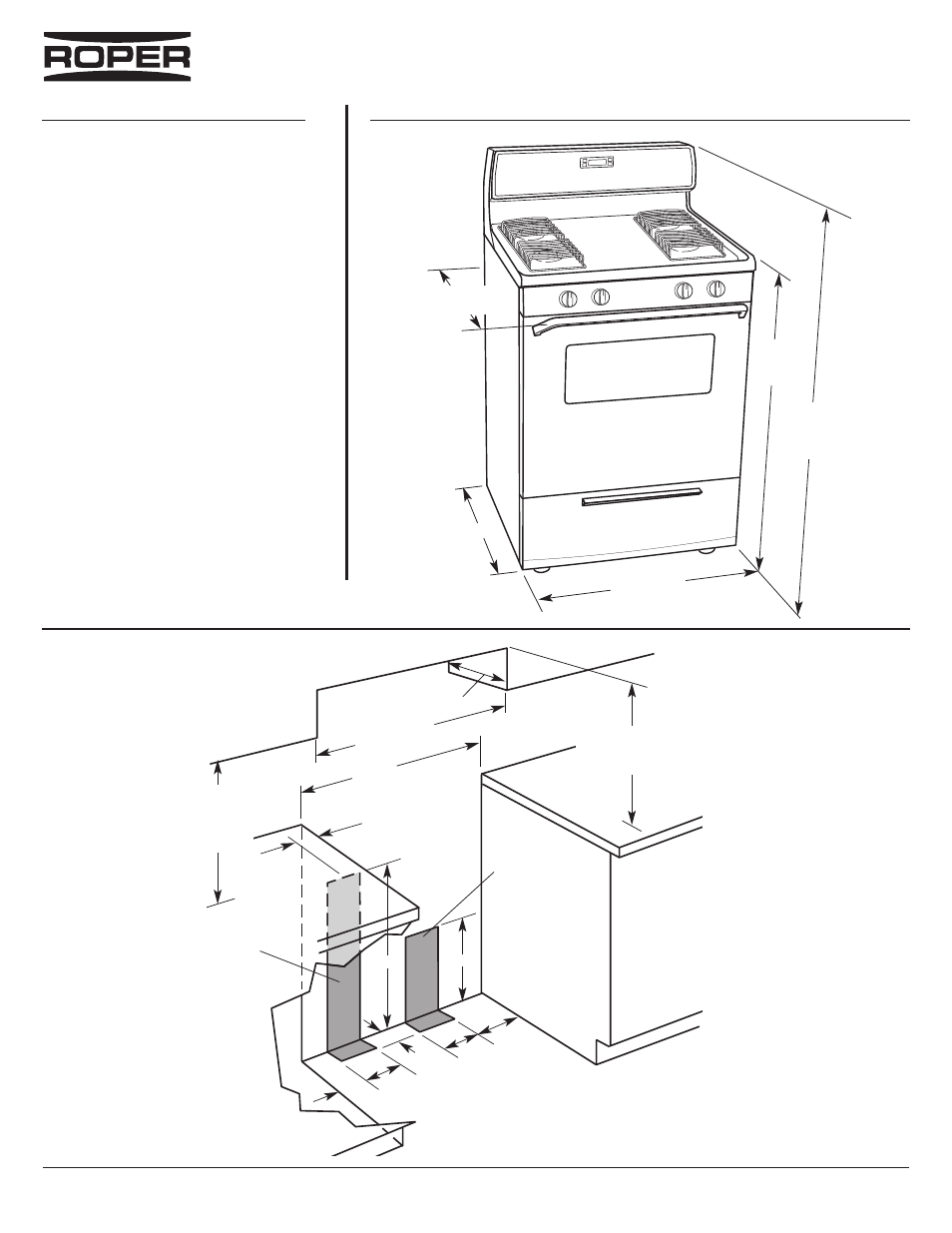 ROPER