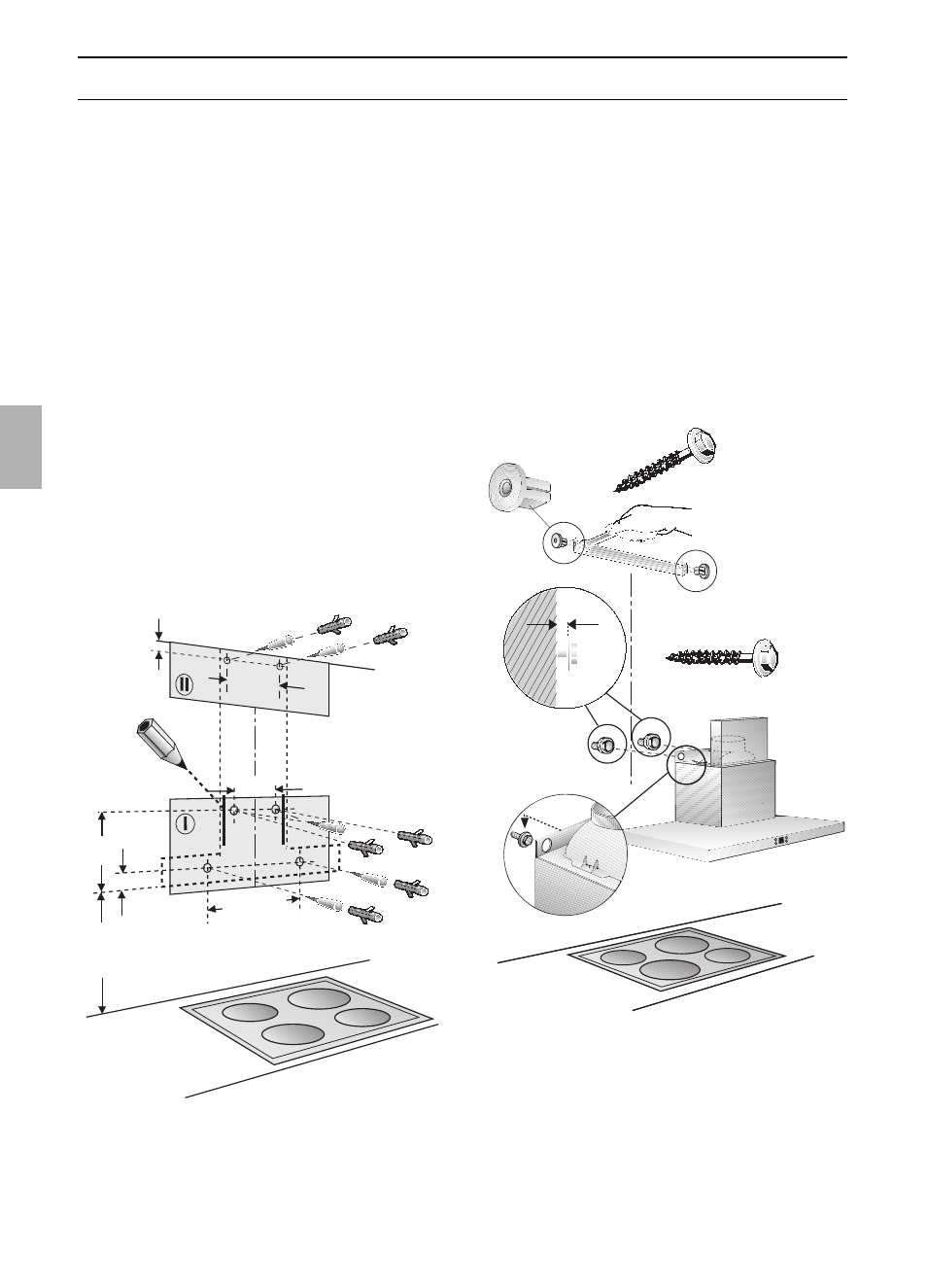 II

I