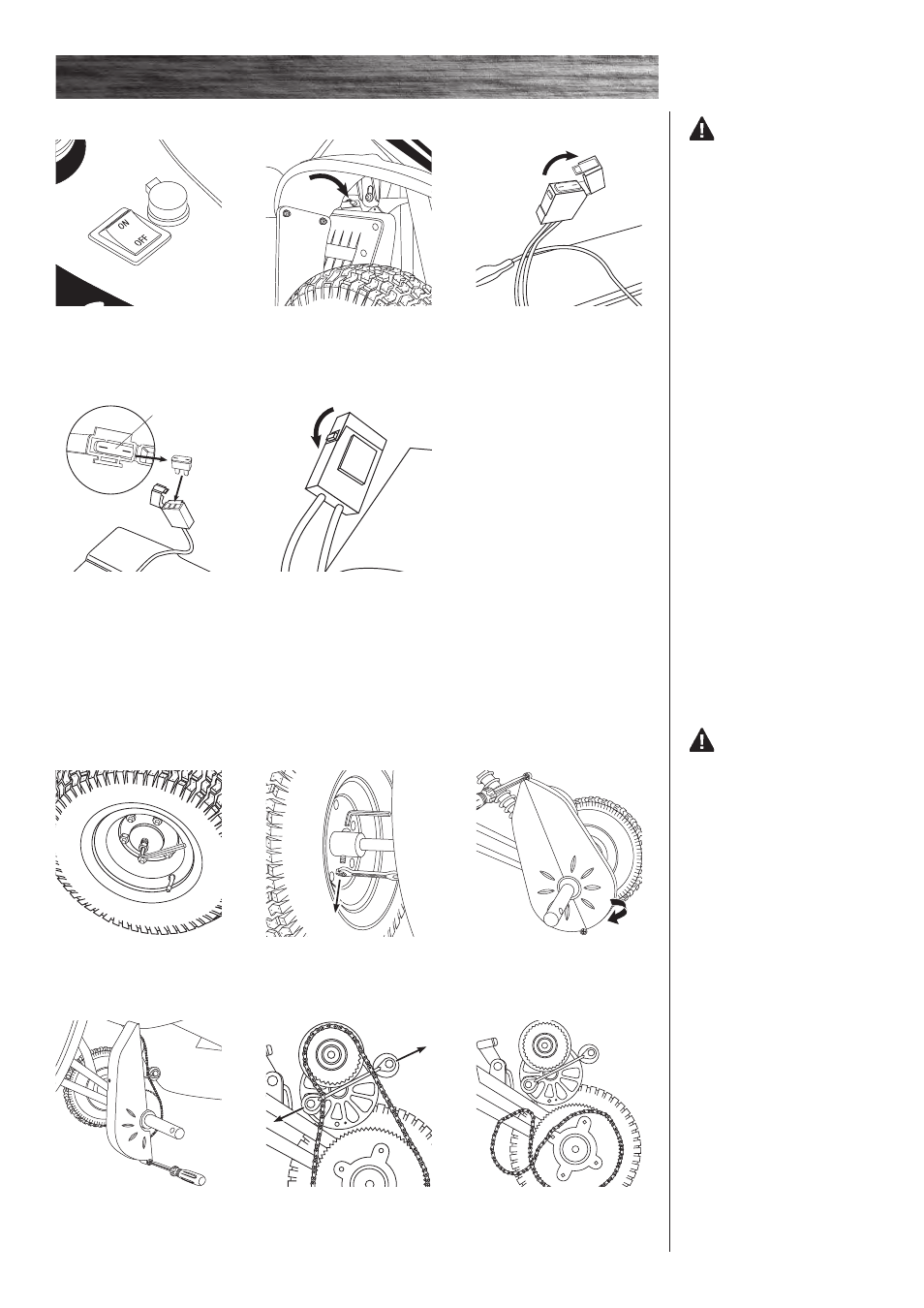 ON
OFF