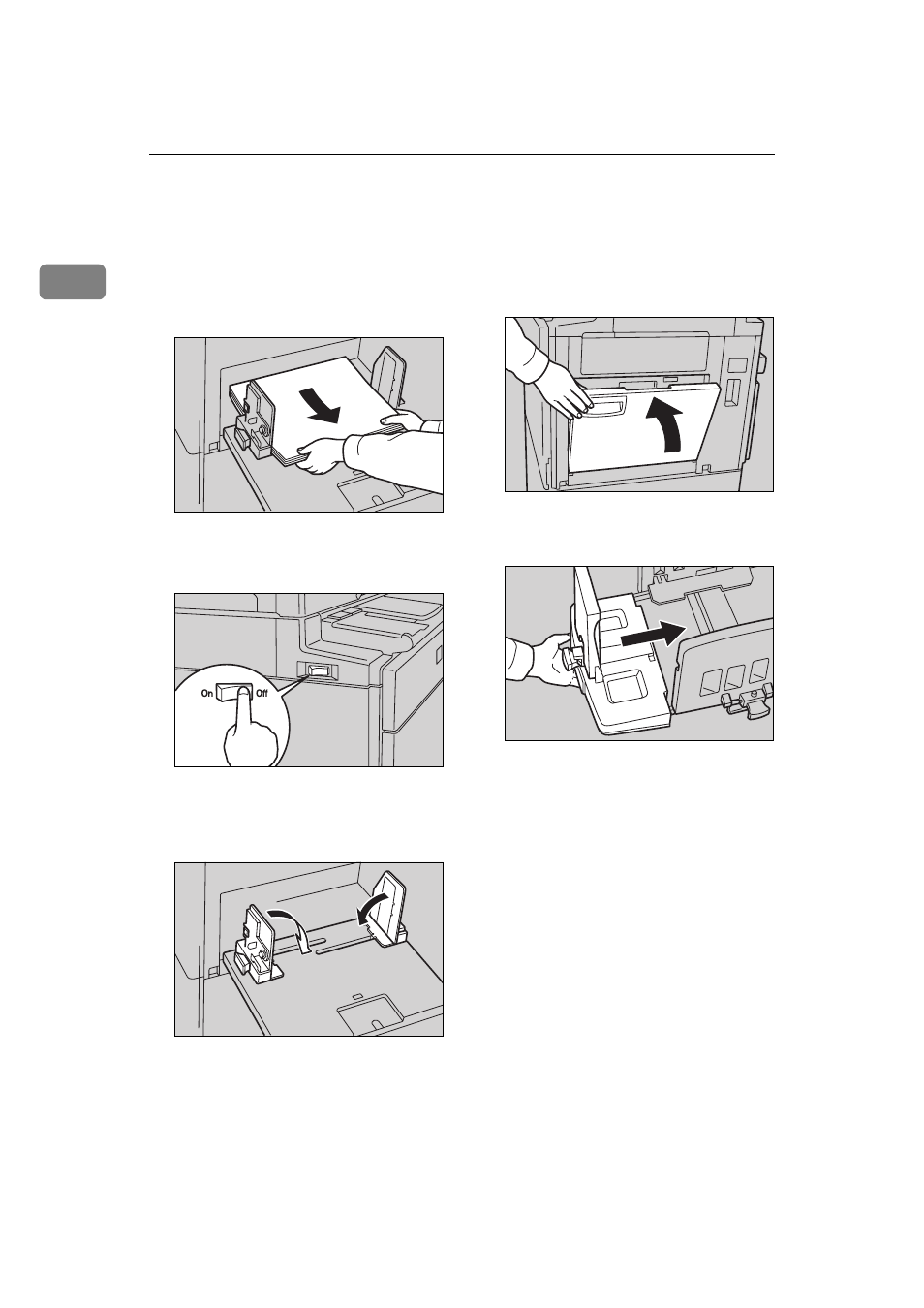 On
Off