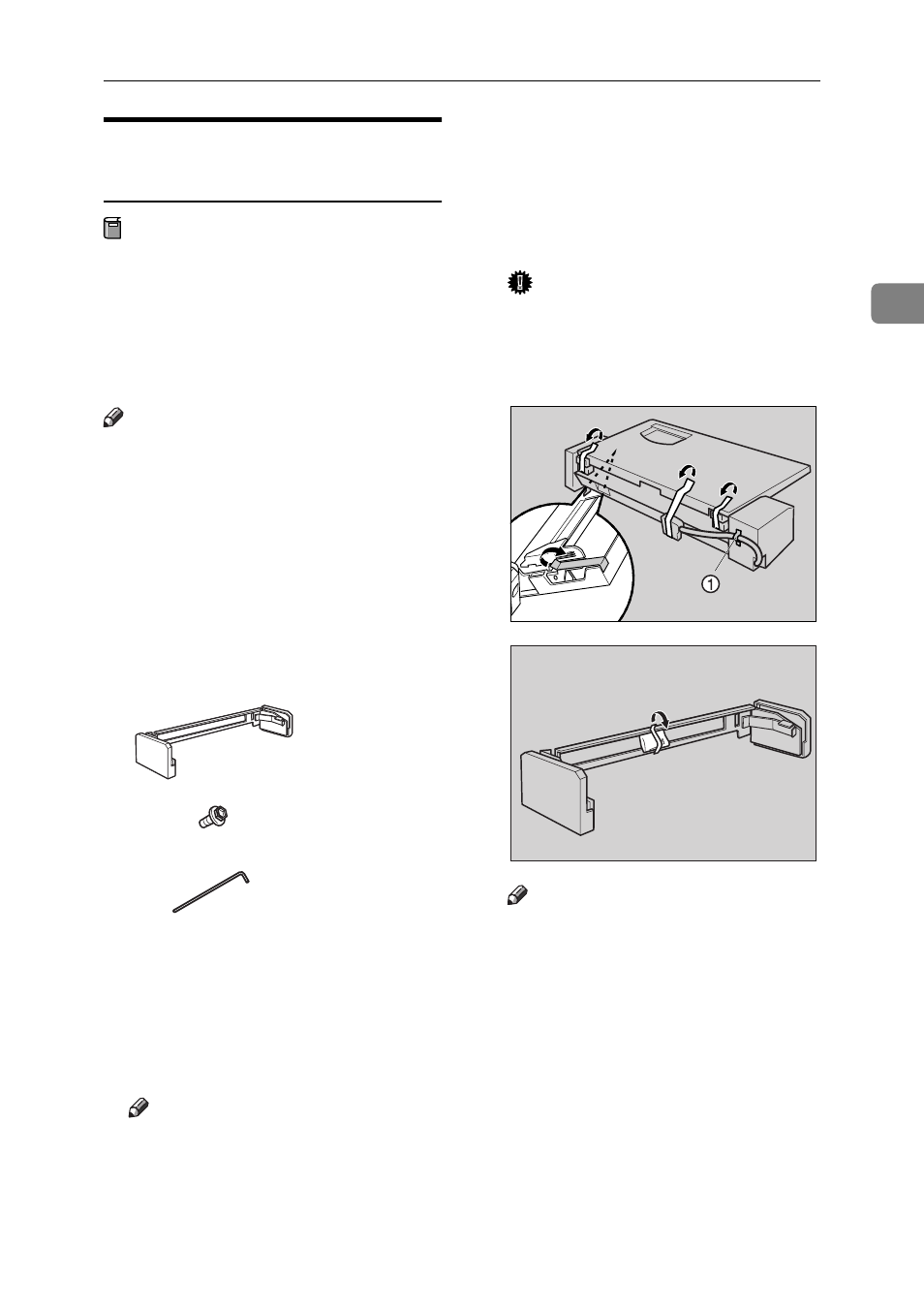 ①