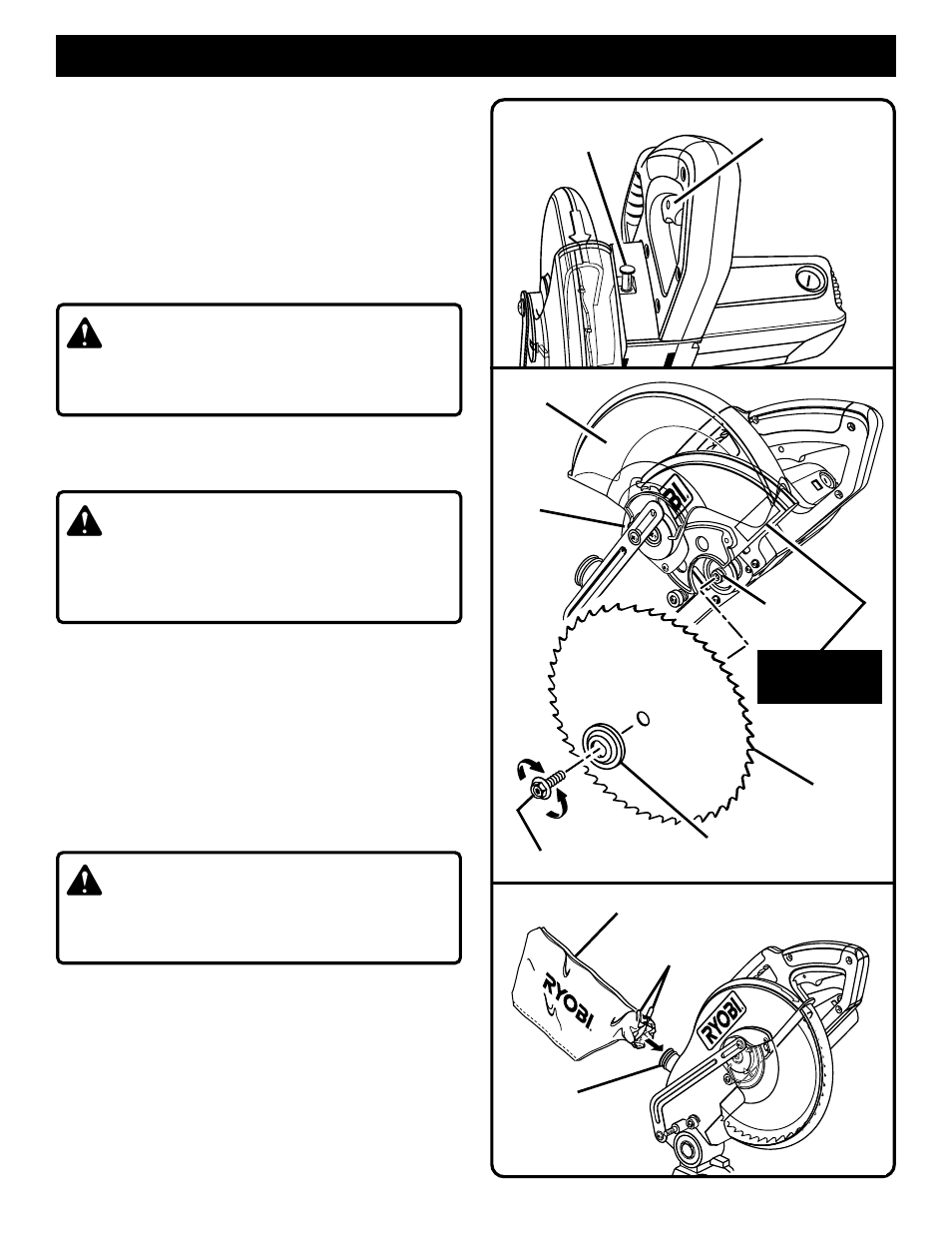 RYOBI

RYOBI

RYOBI