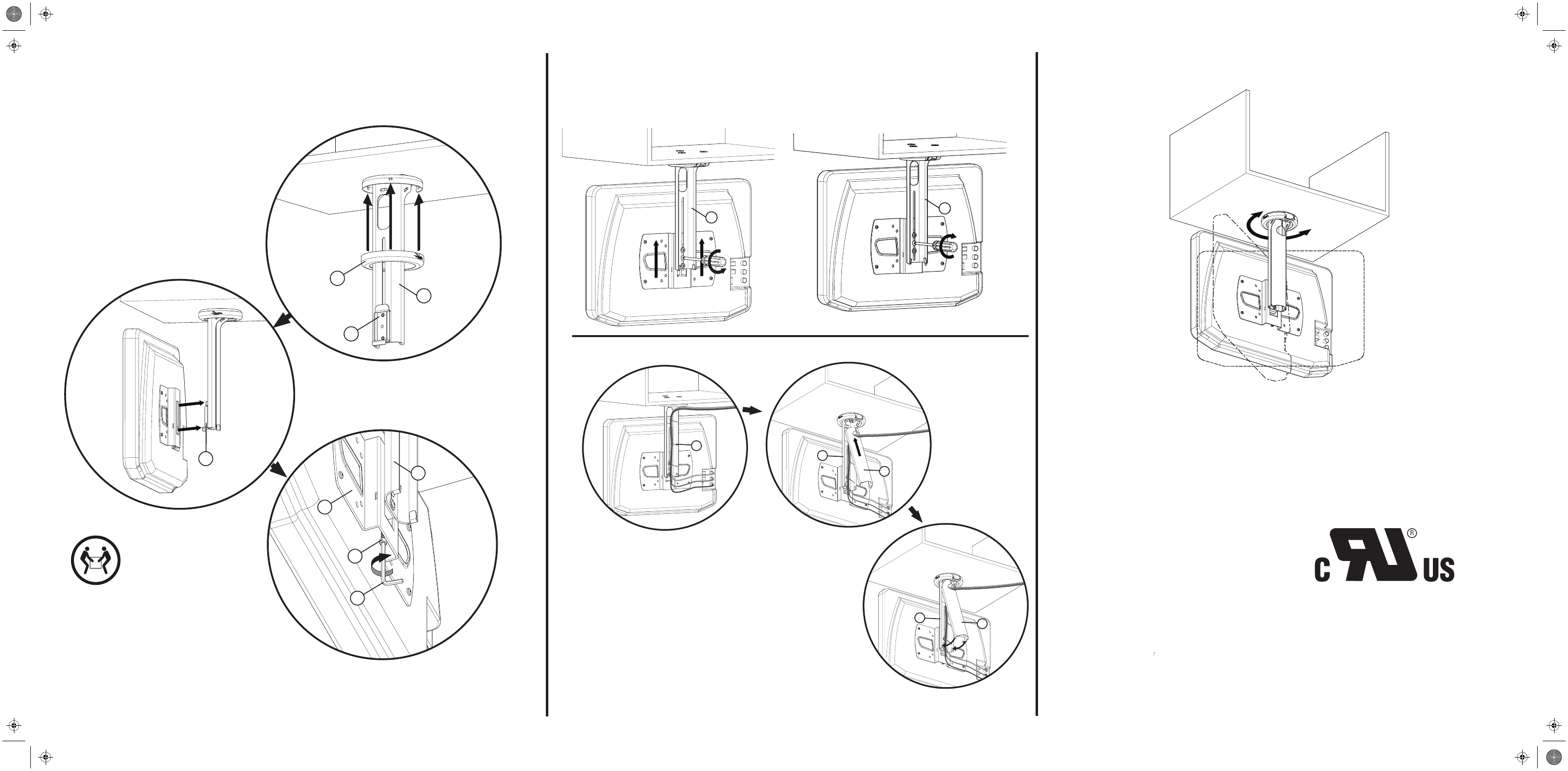 C US