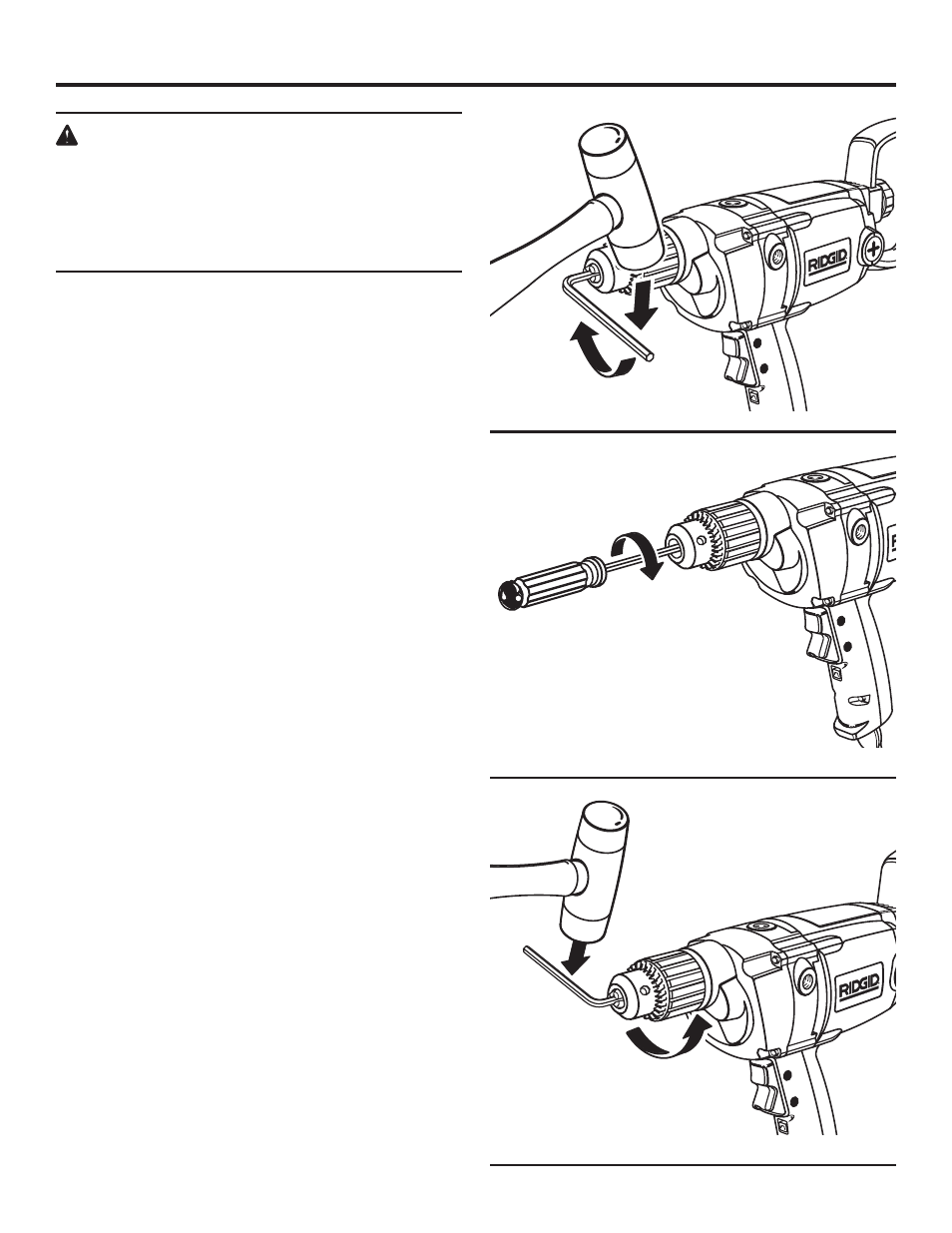 RIDGID

RIDGID