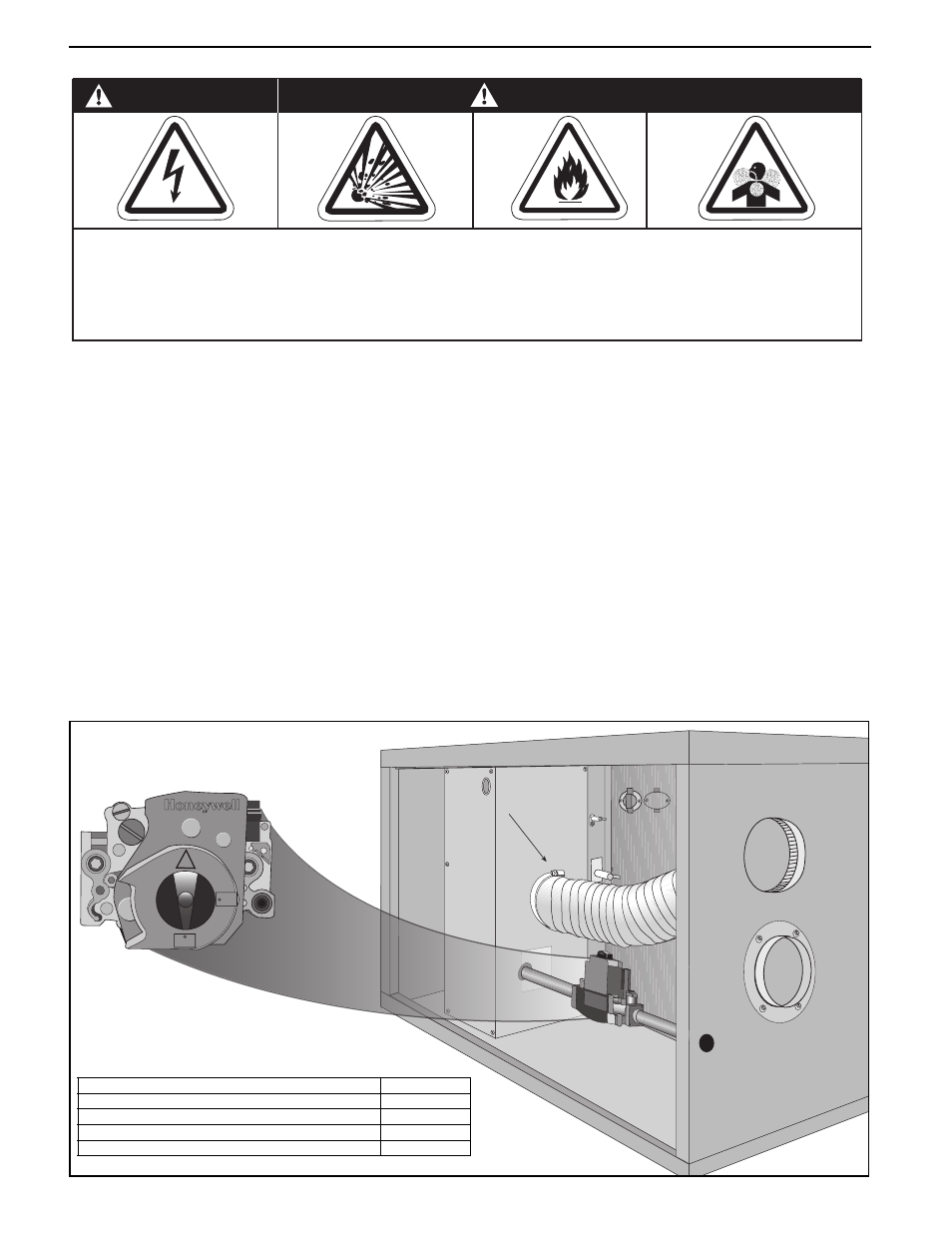 Honeywell