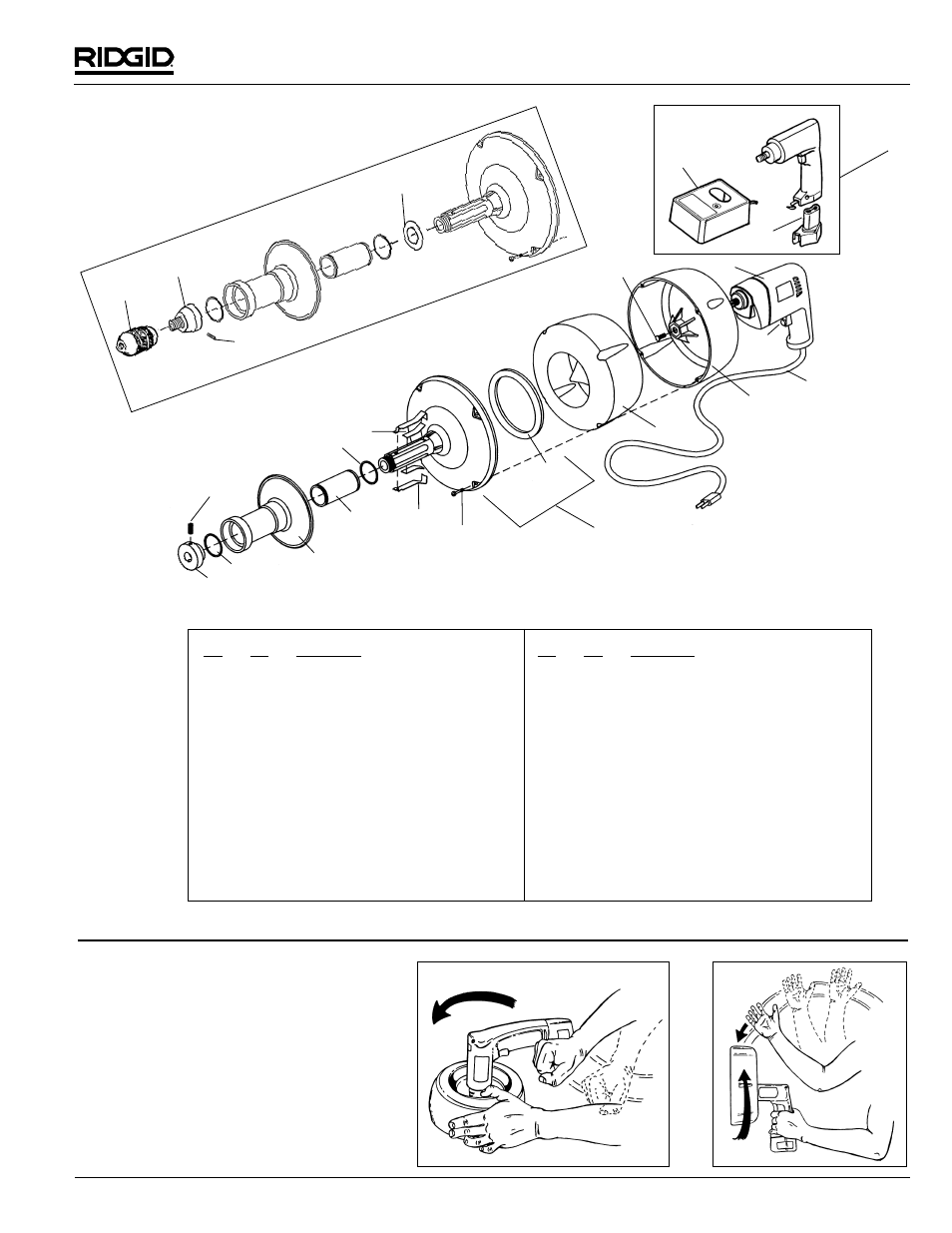 RIDGID