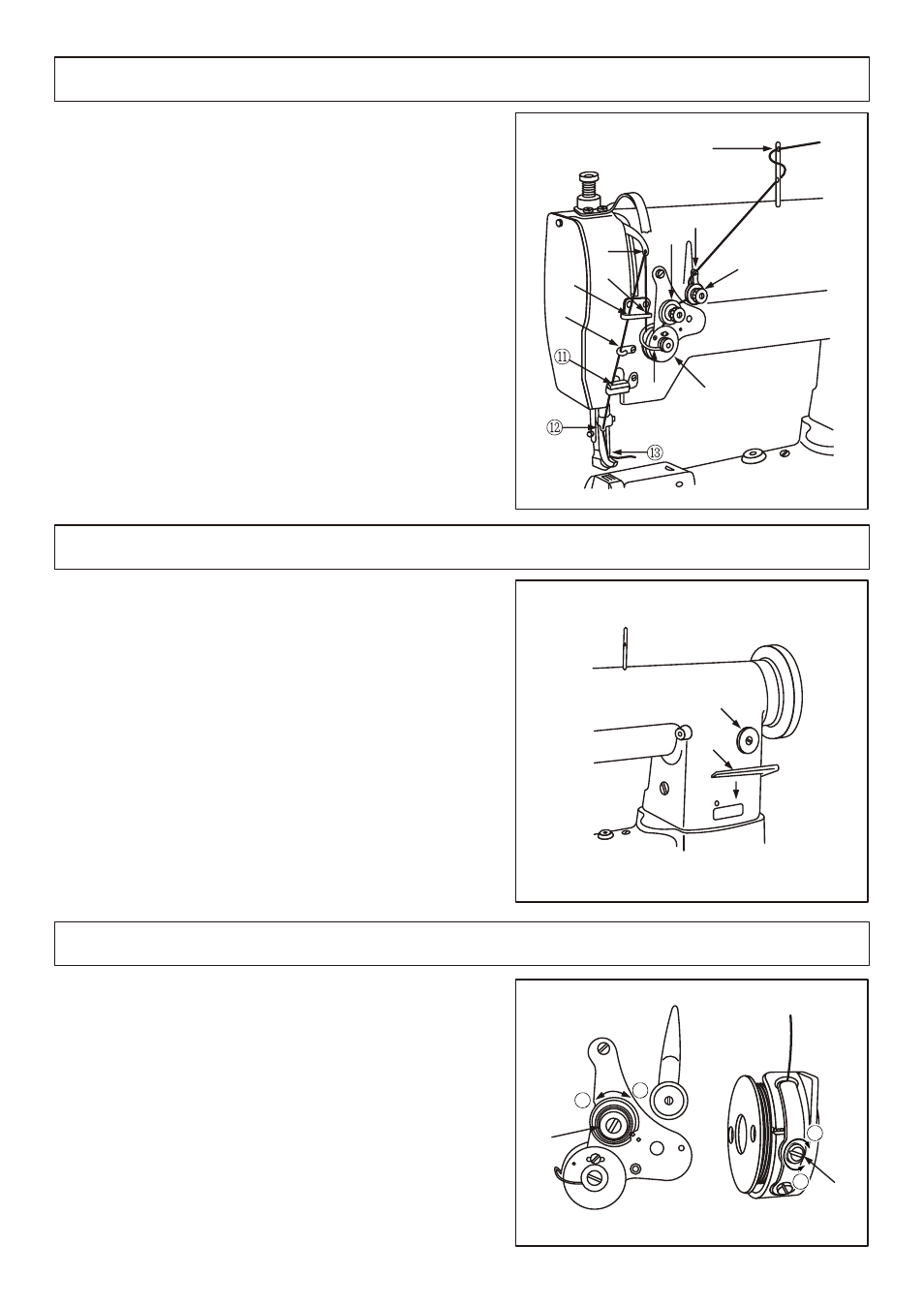 ⑪

⑫

⑬