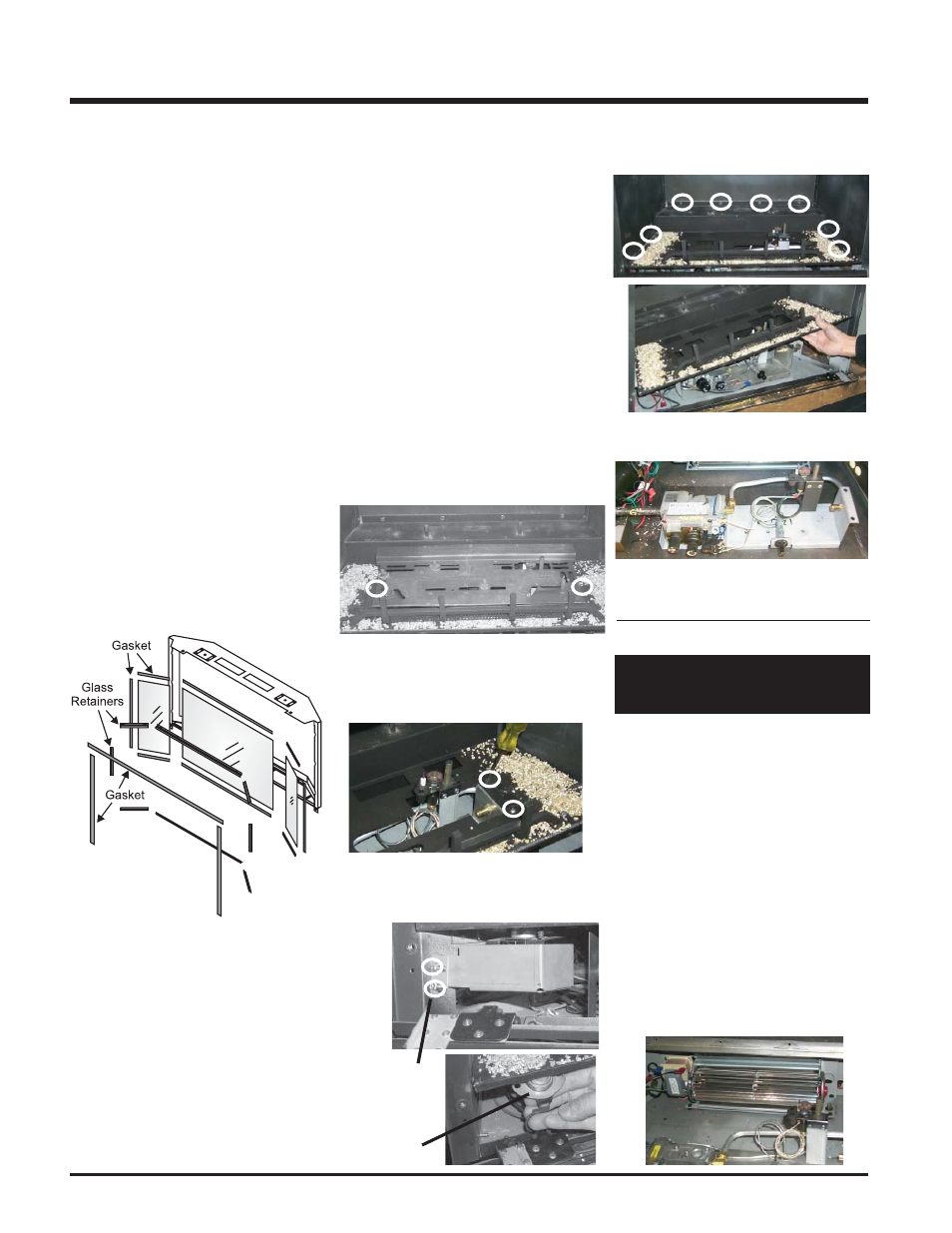 Gasket

Glass Retainers

Gasket