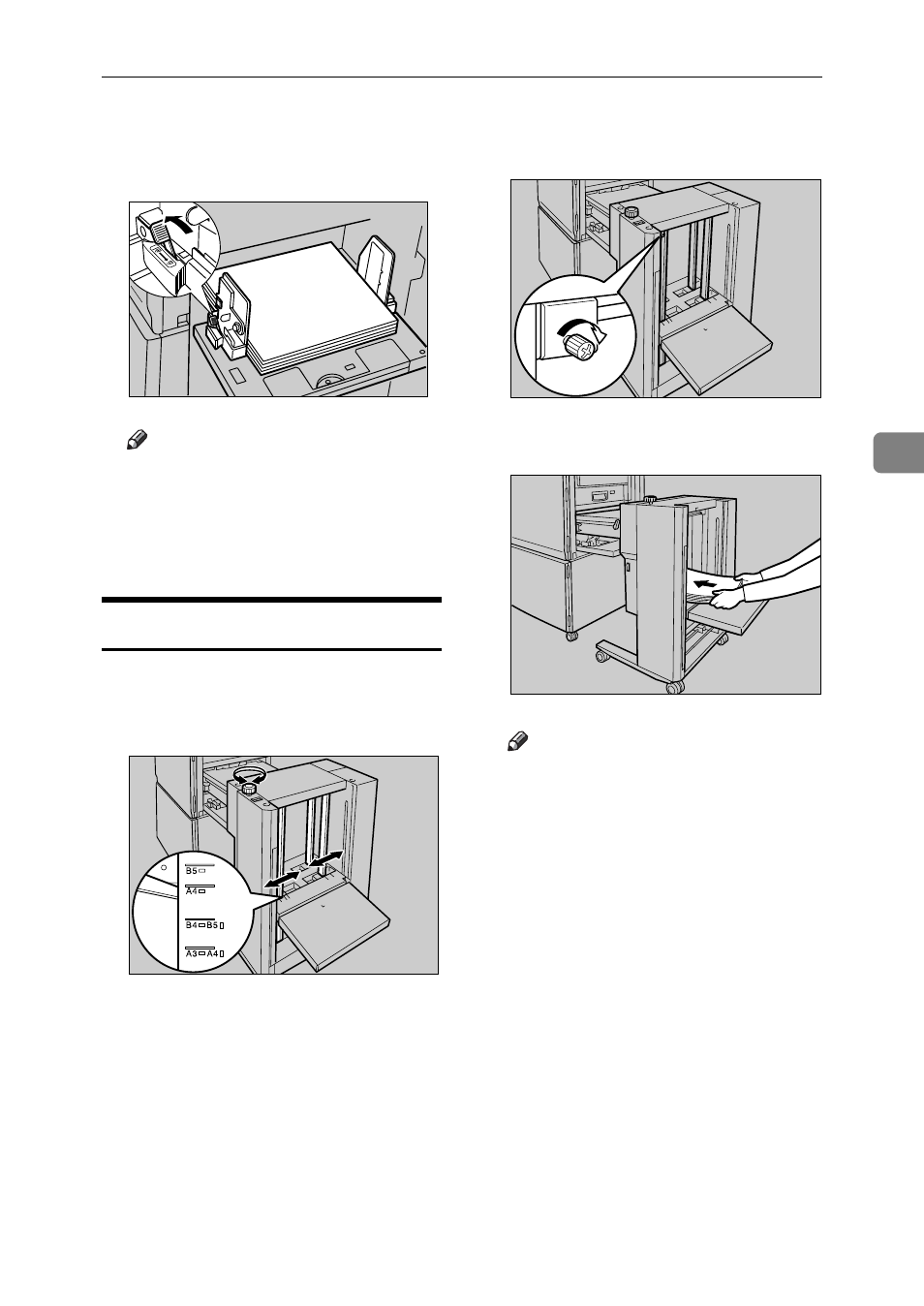 B5
A4
B4 B5
A3 A4