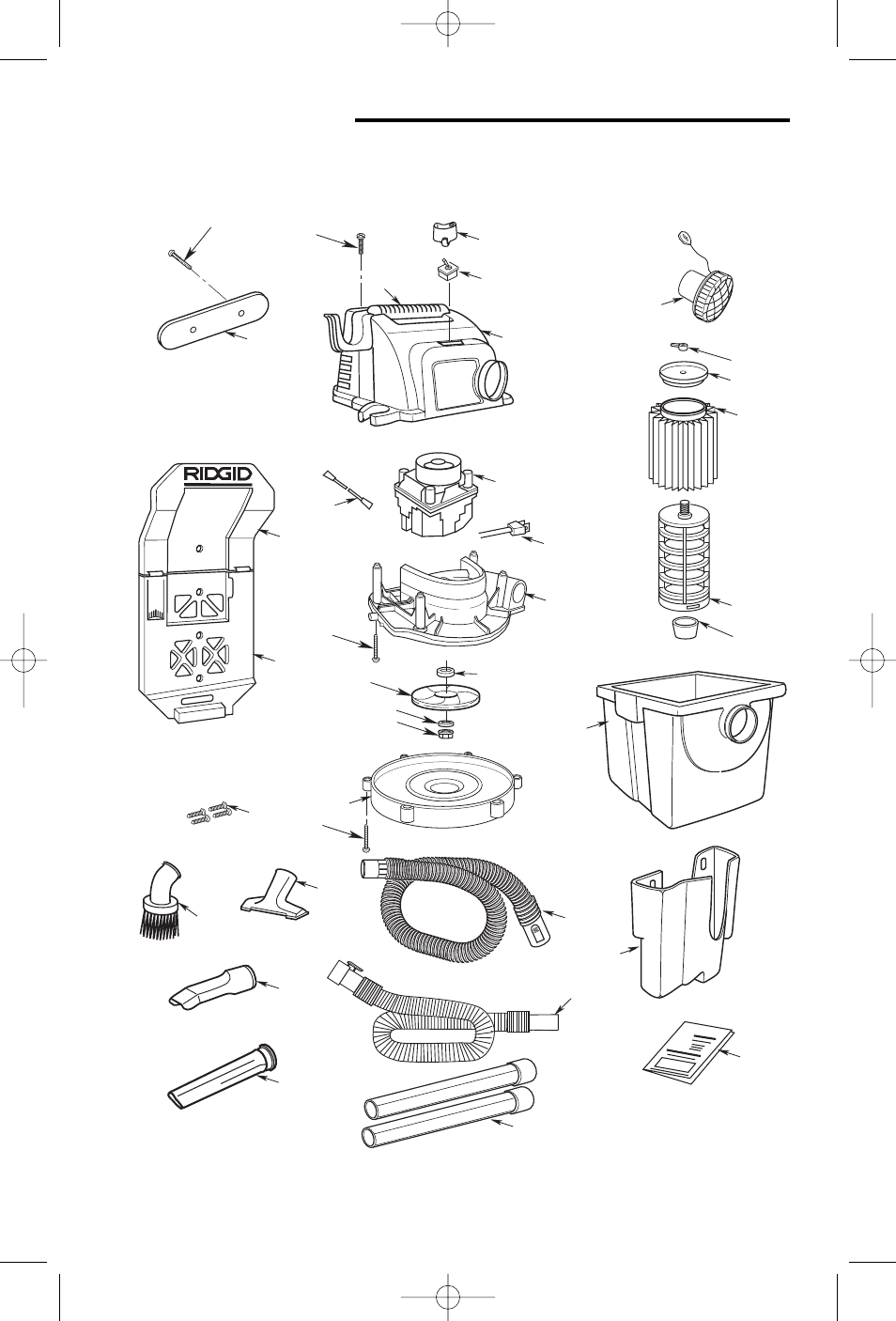 RIDGID