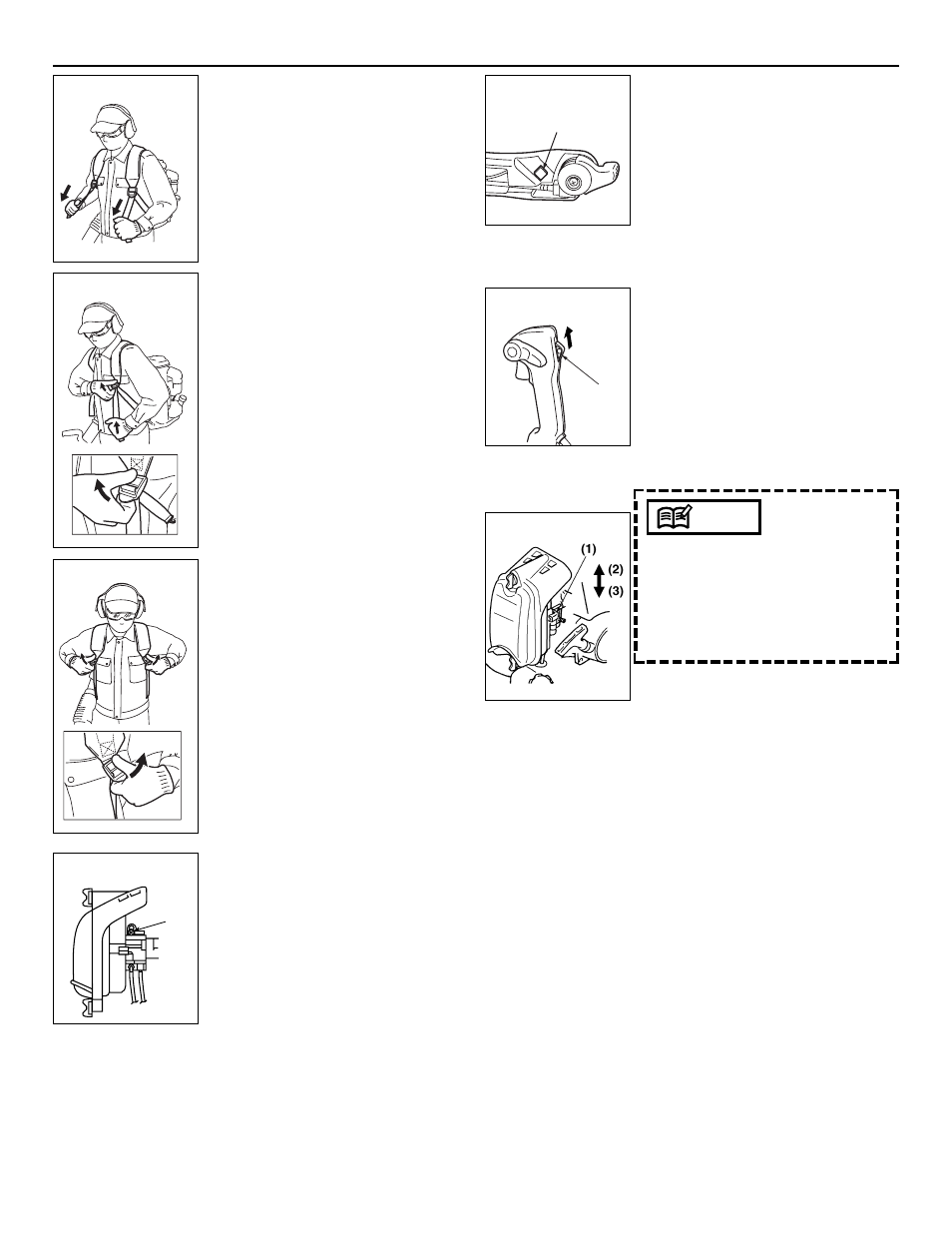 (1)
(2)
(3)