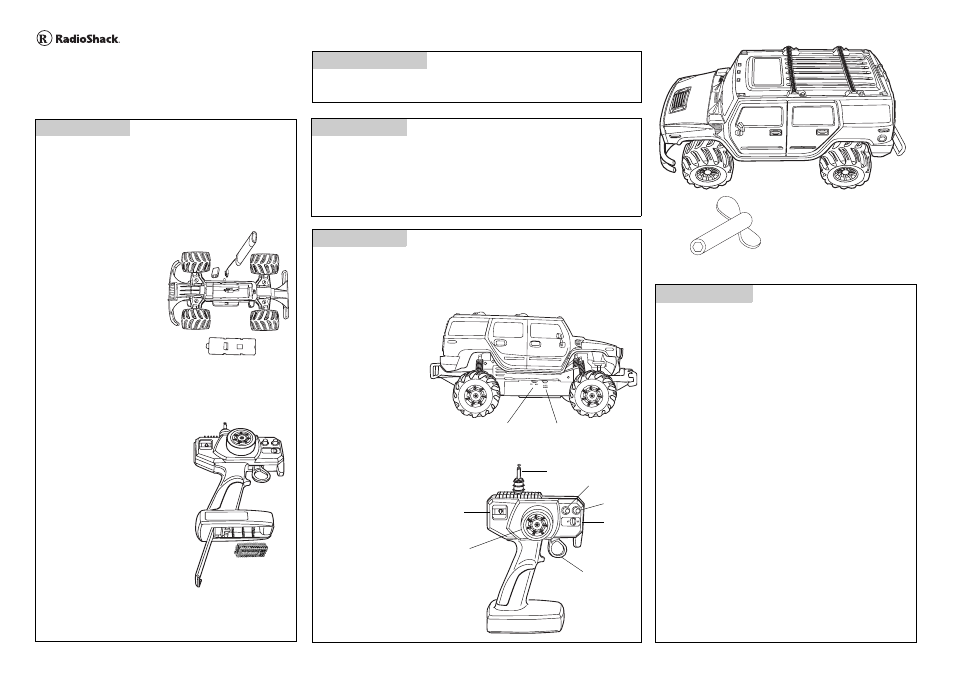 RadioShack.