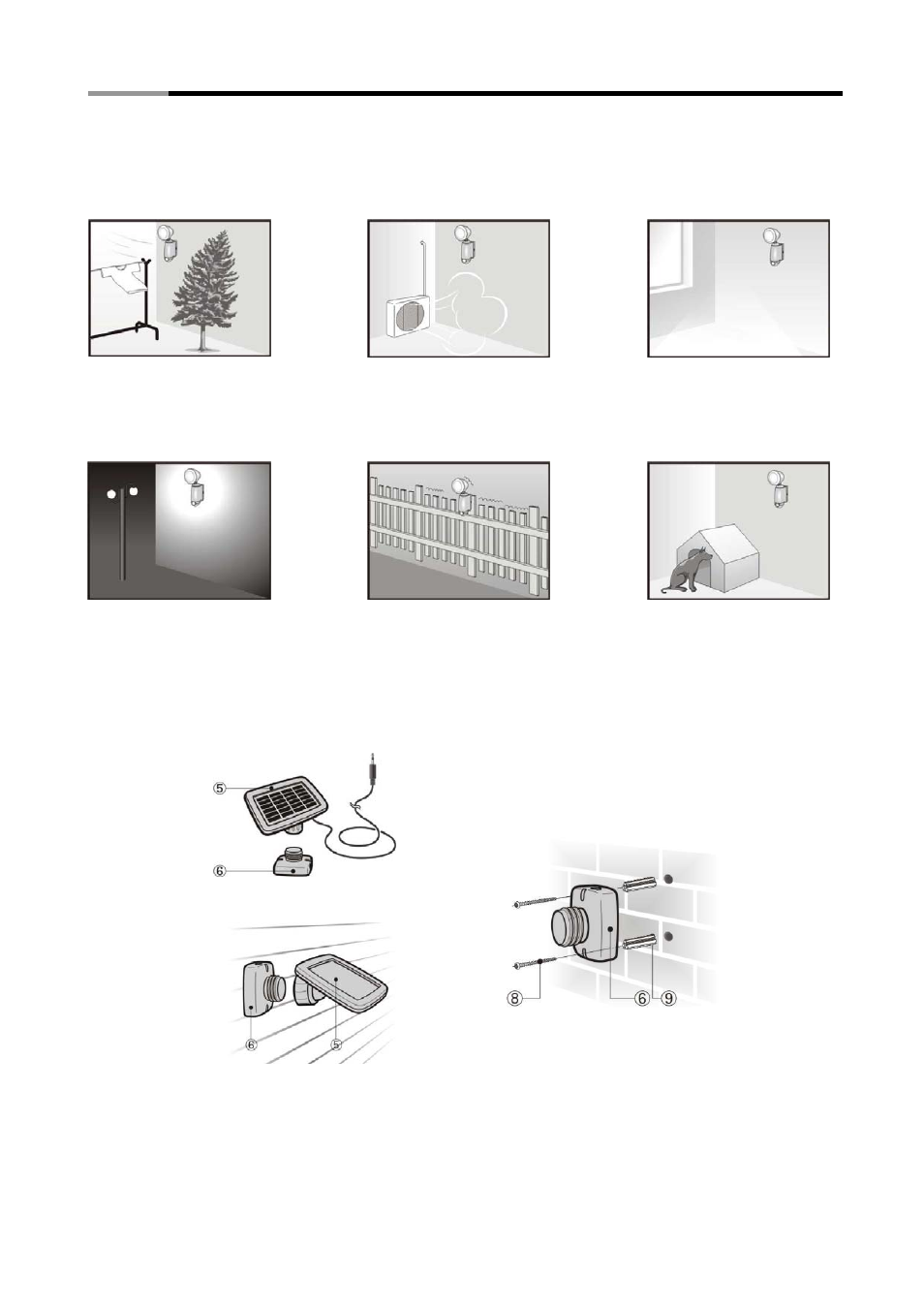 ⑤

⑥

⑥ ⑤

⑧ ⑥ ⑨