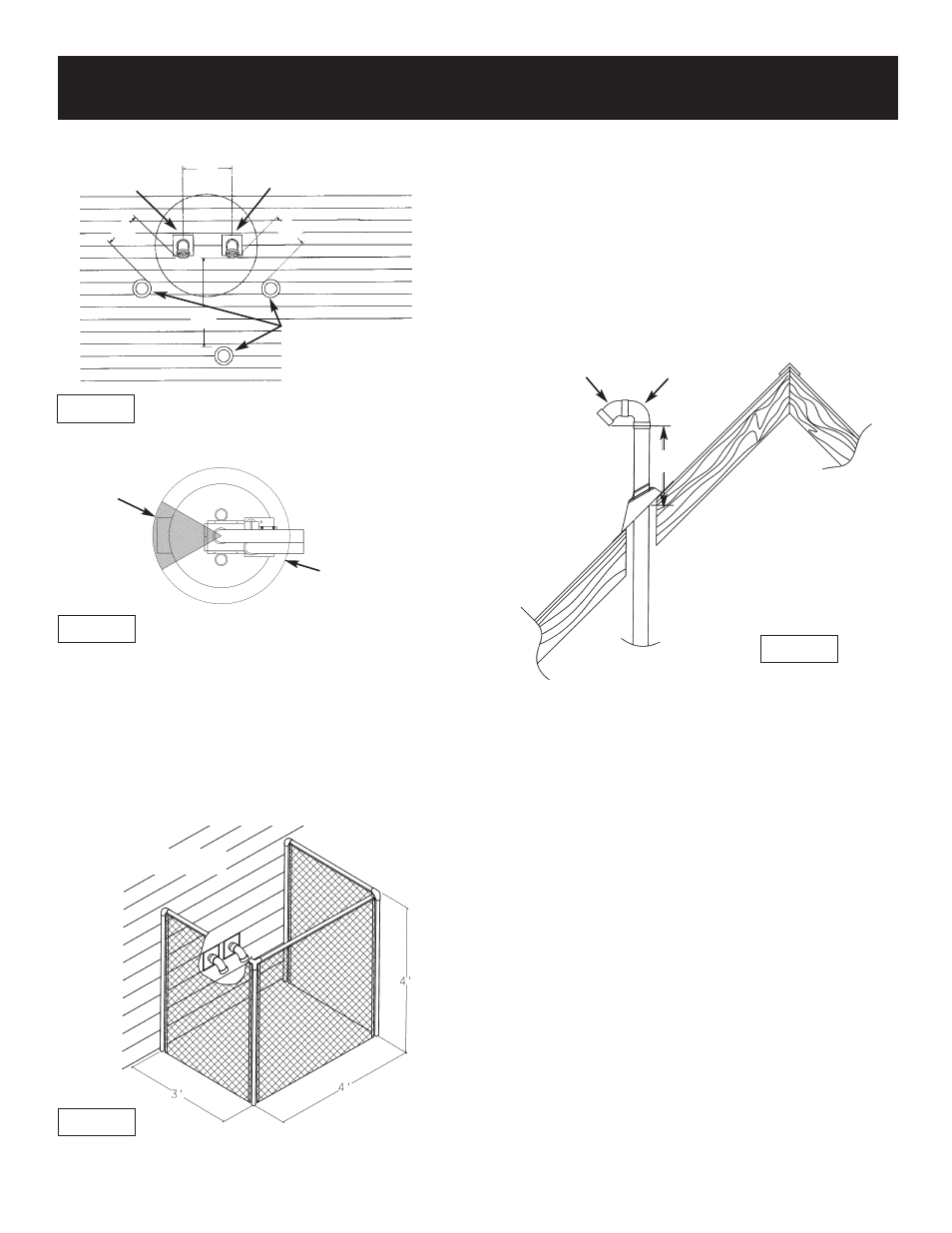 4'

3'

4'