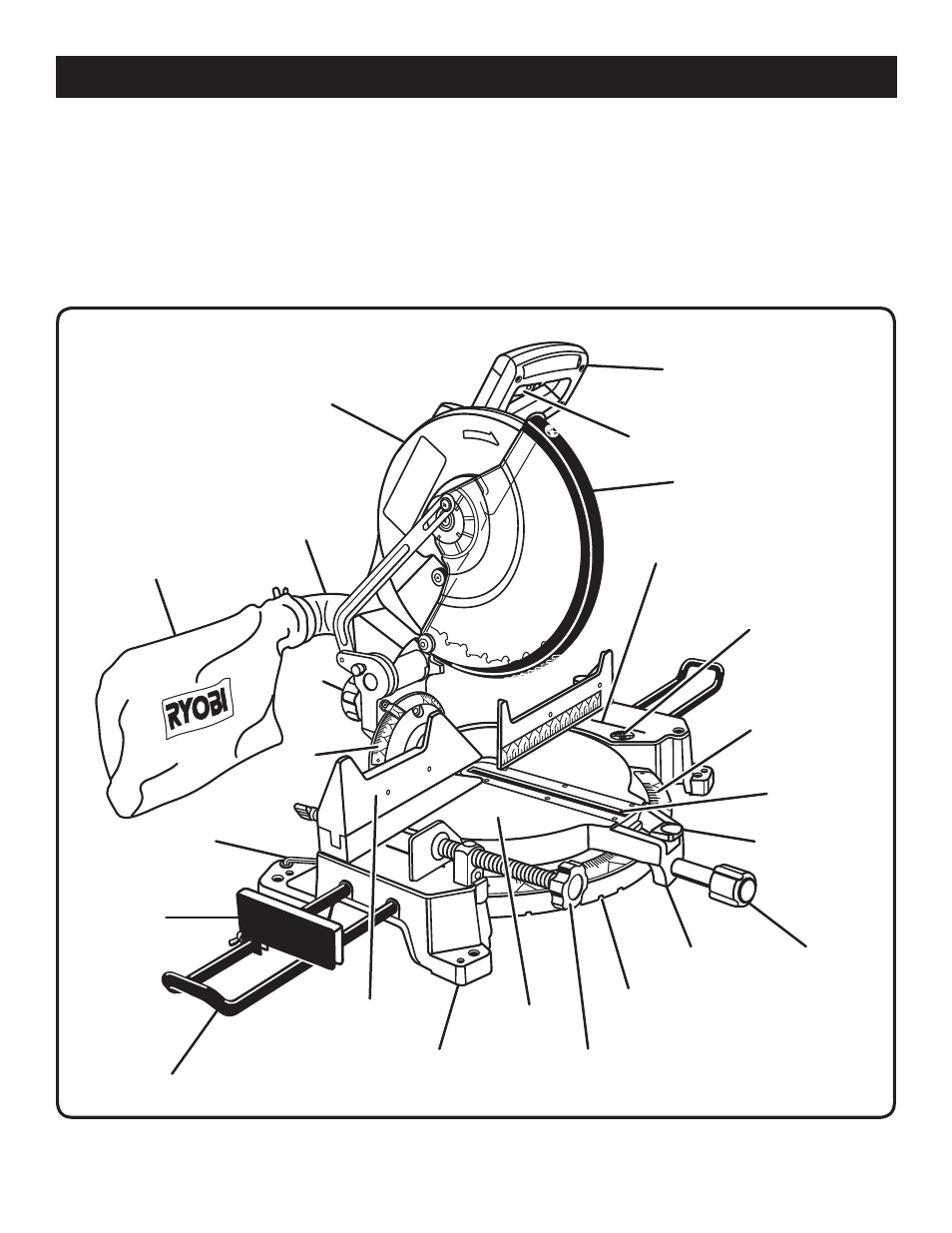 RYOBI