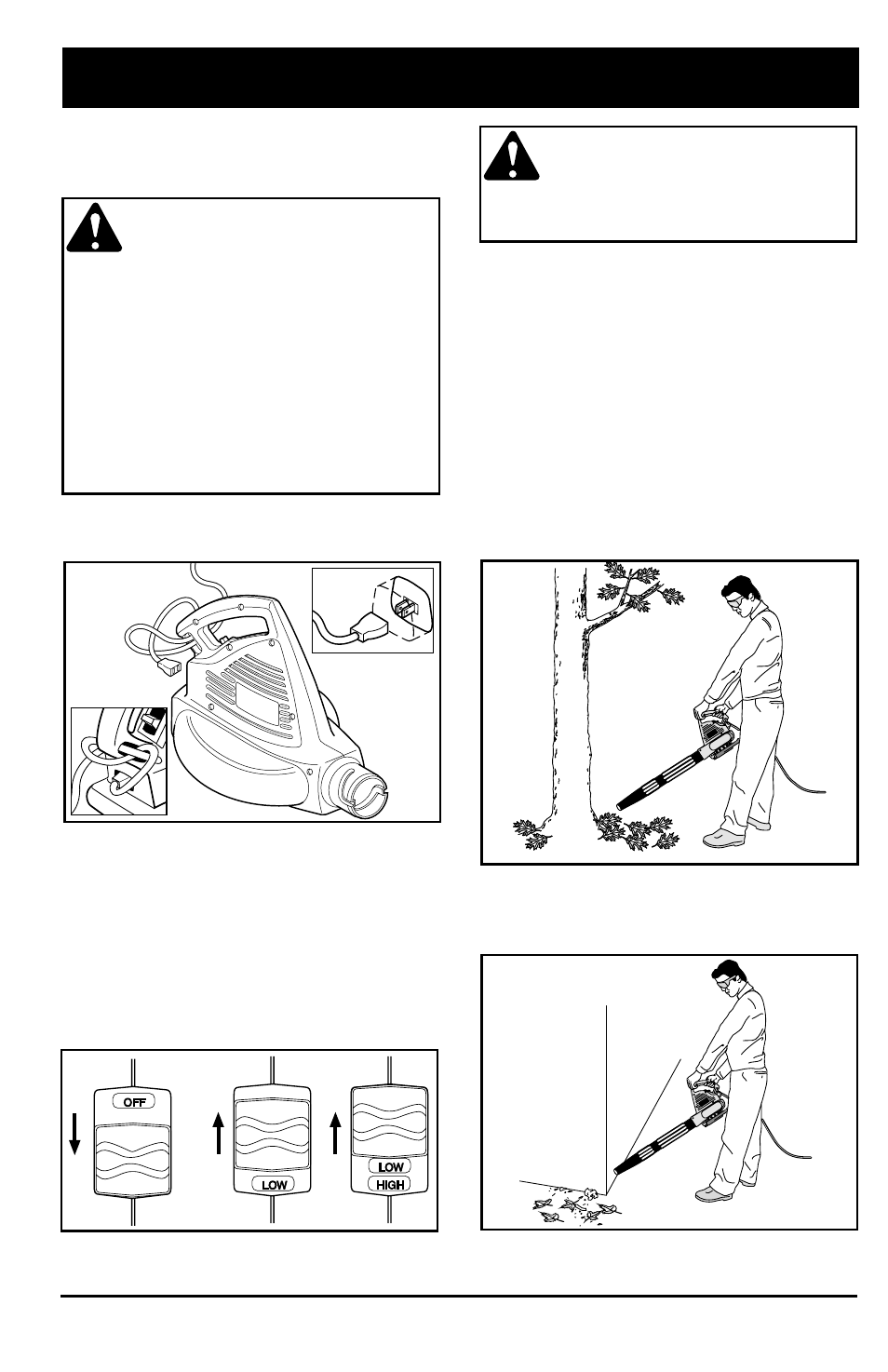 OFF

LOW

LOW

HIGH