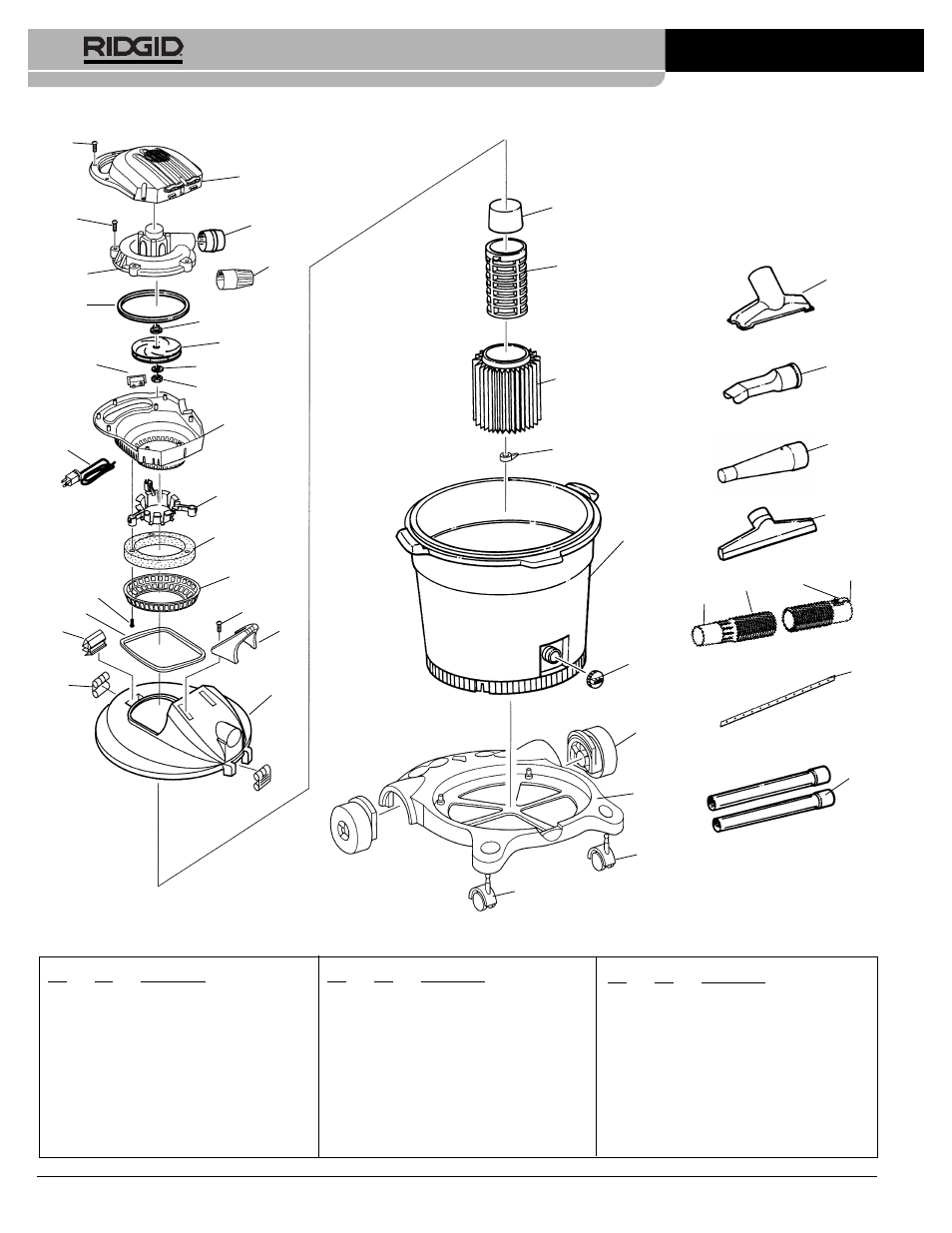 RIDGID