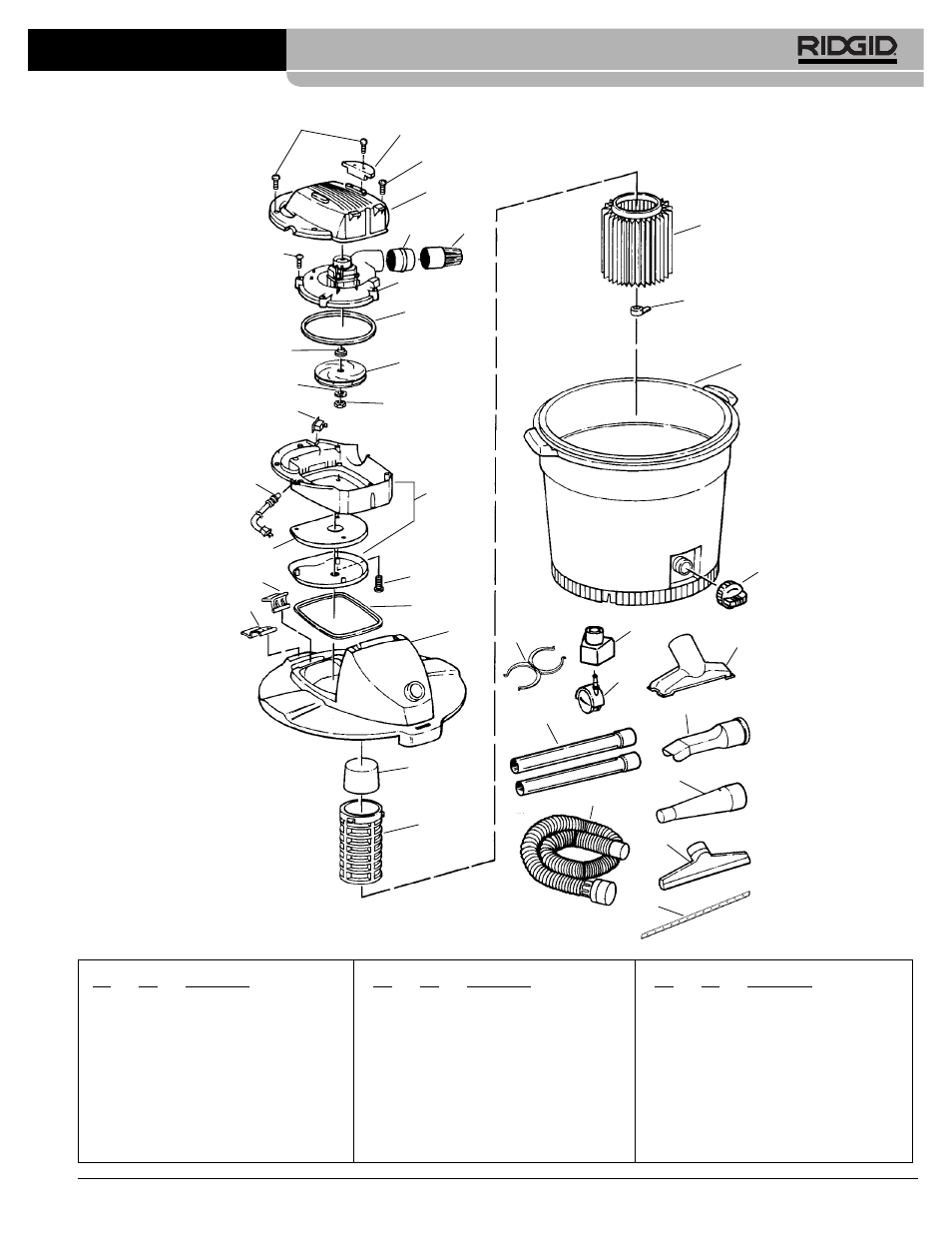 RIDGID