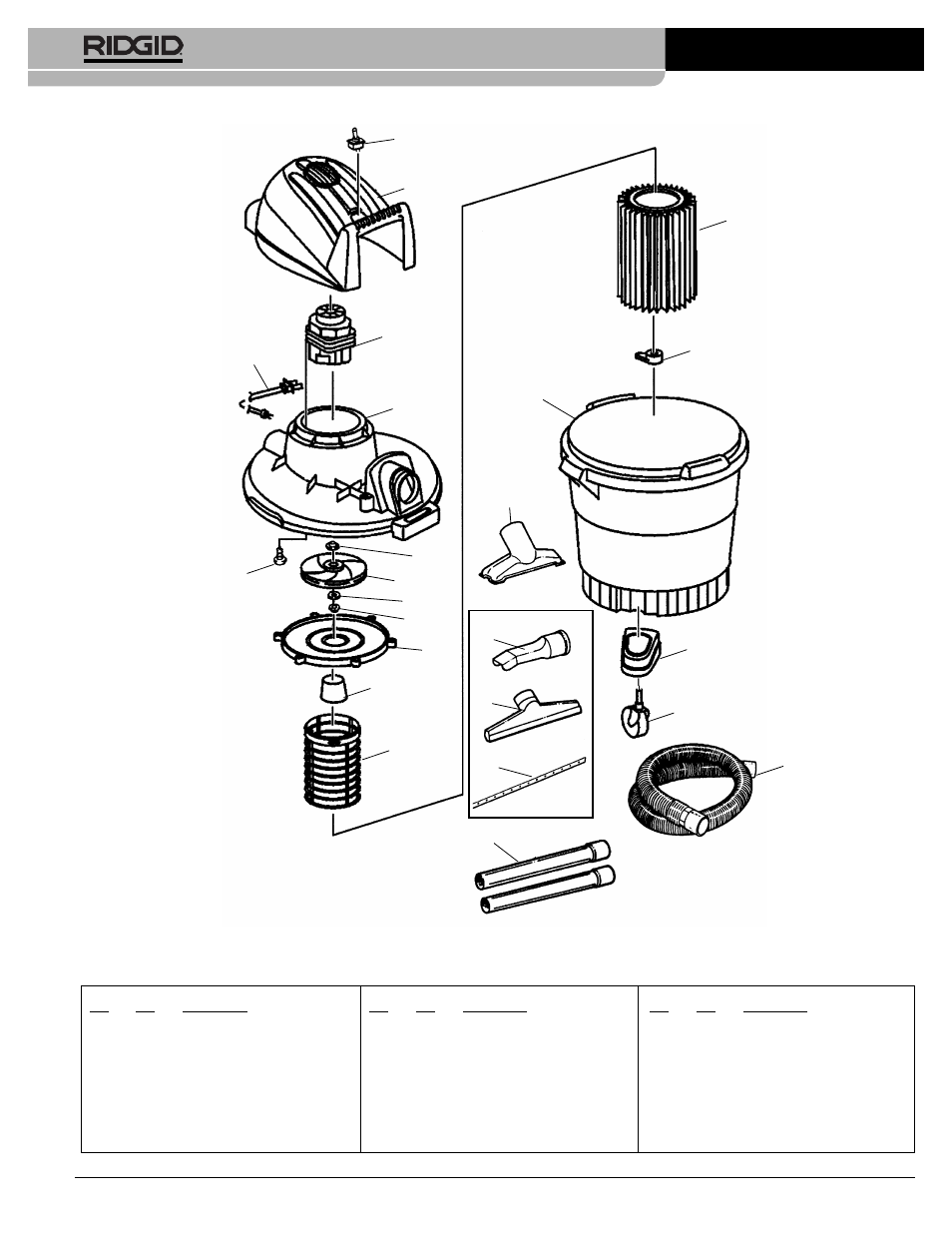 RIDGID