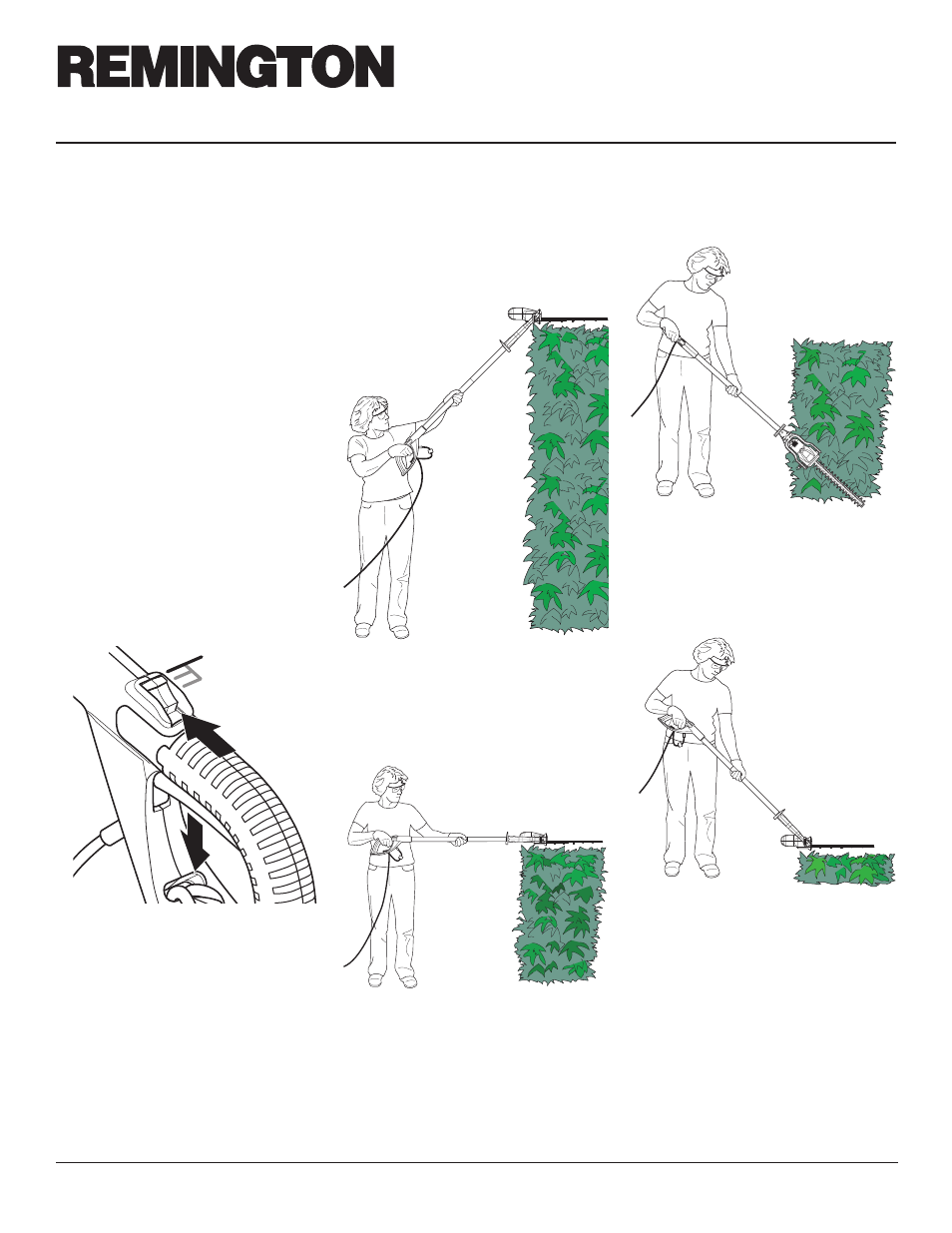 REMINGTON