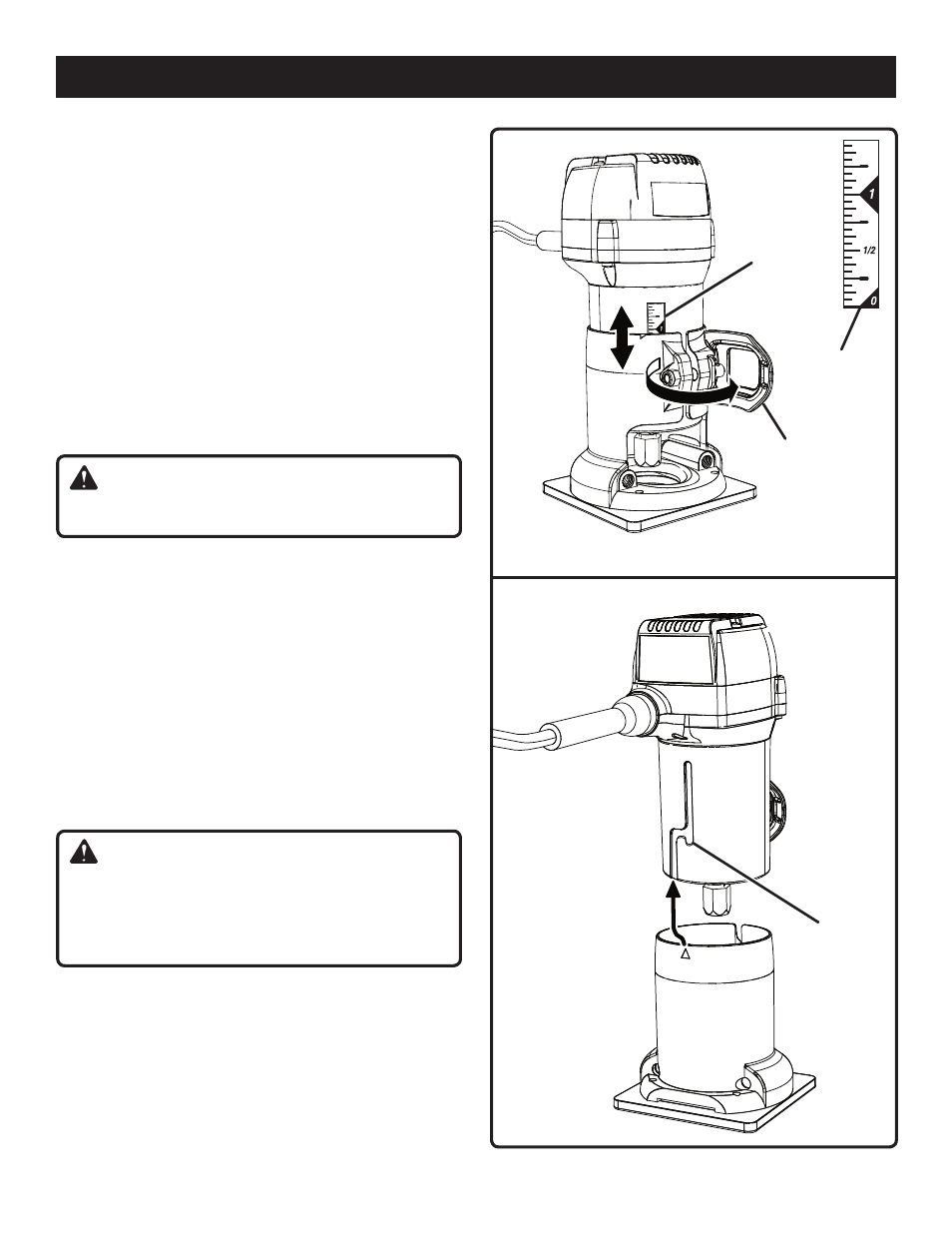 1

1/2

0