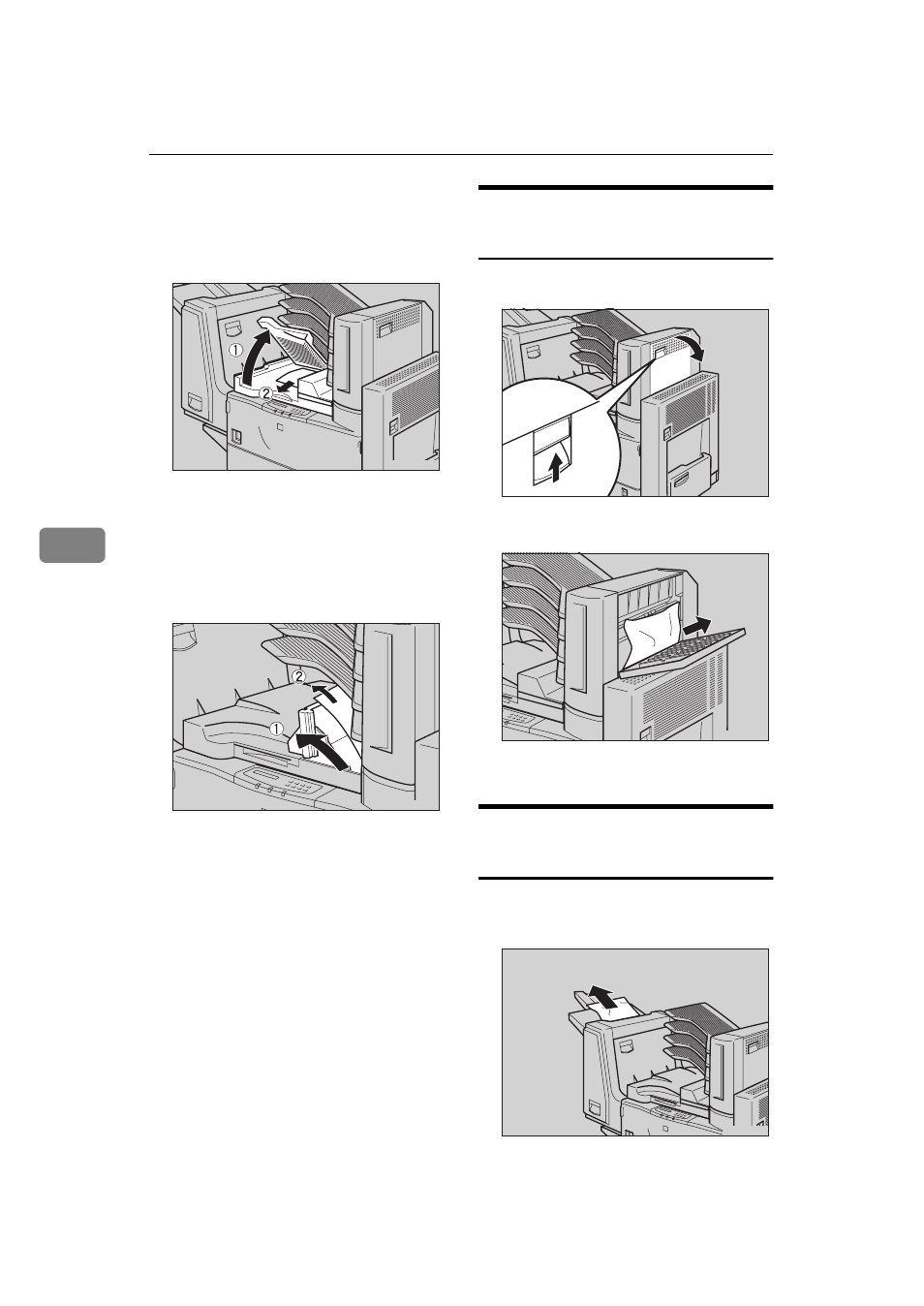 ①
②

②
①