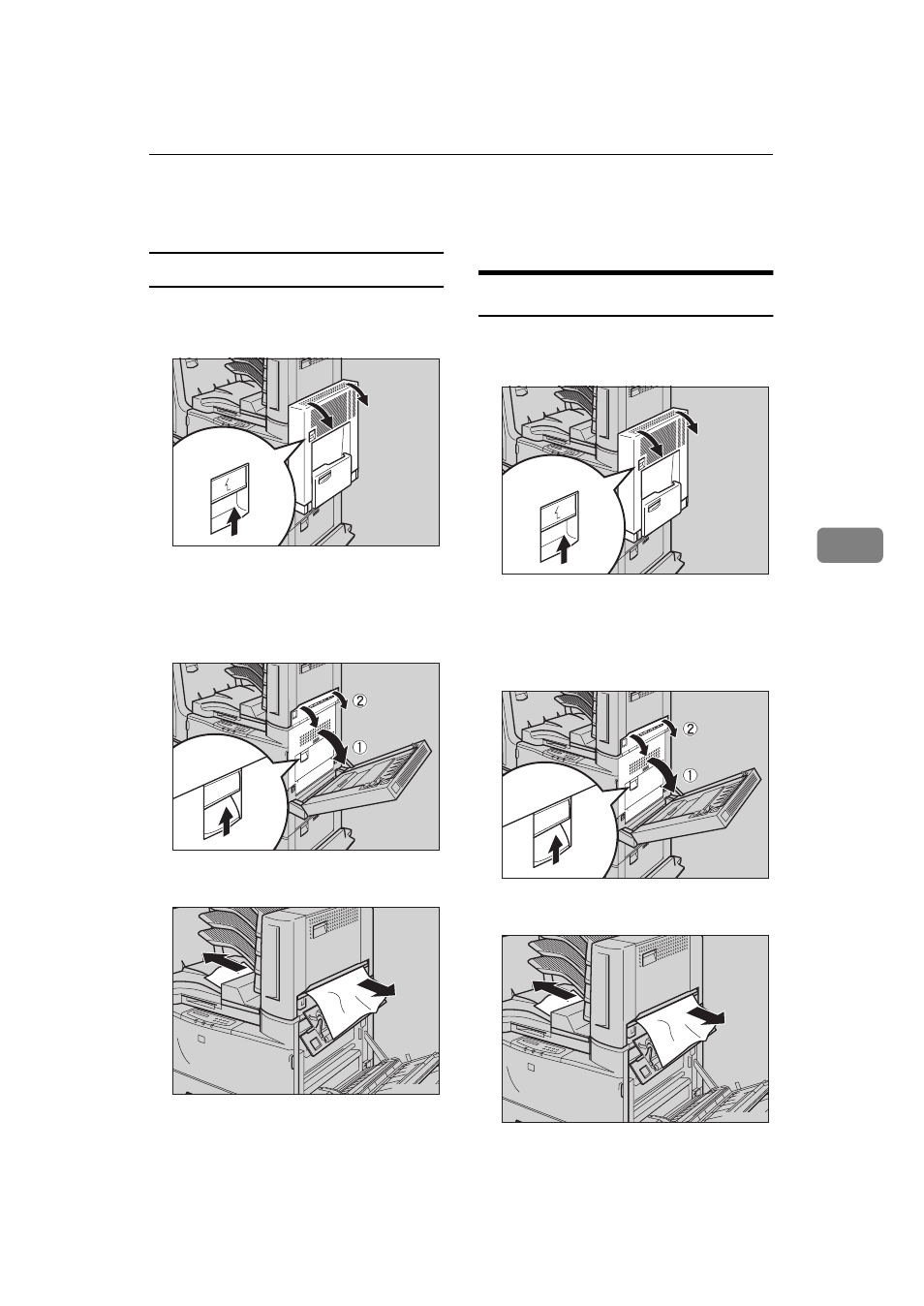 ②
①
②
①