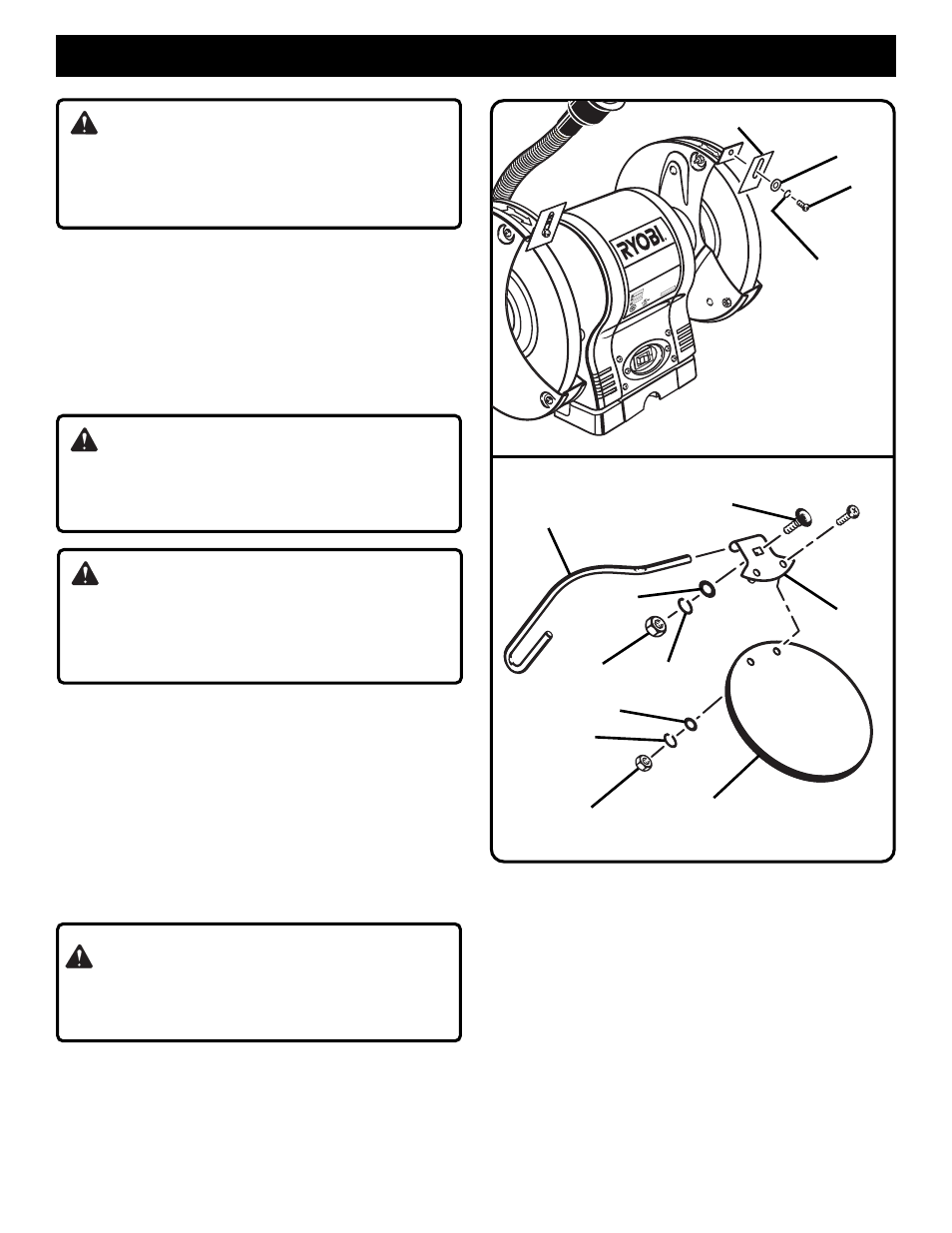 RYOBI