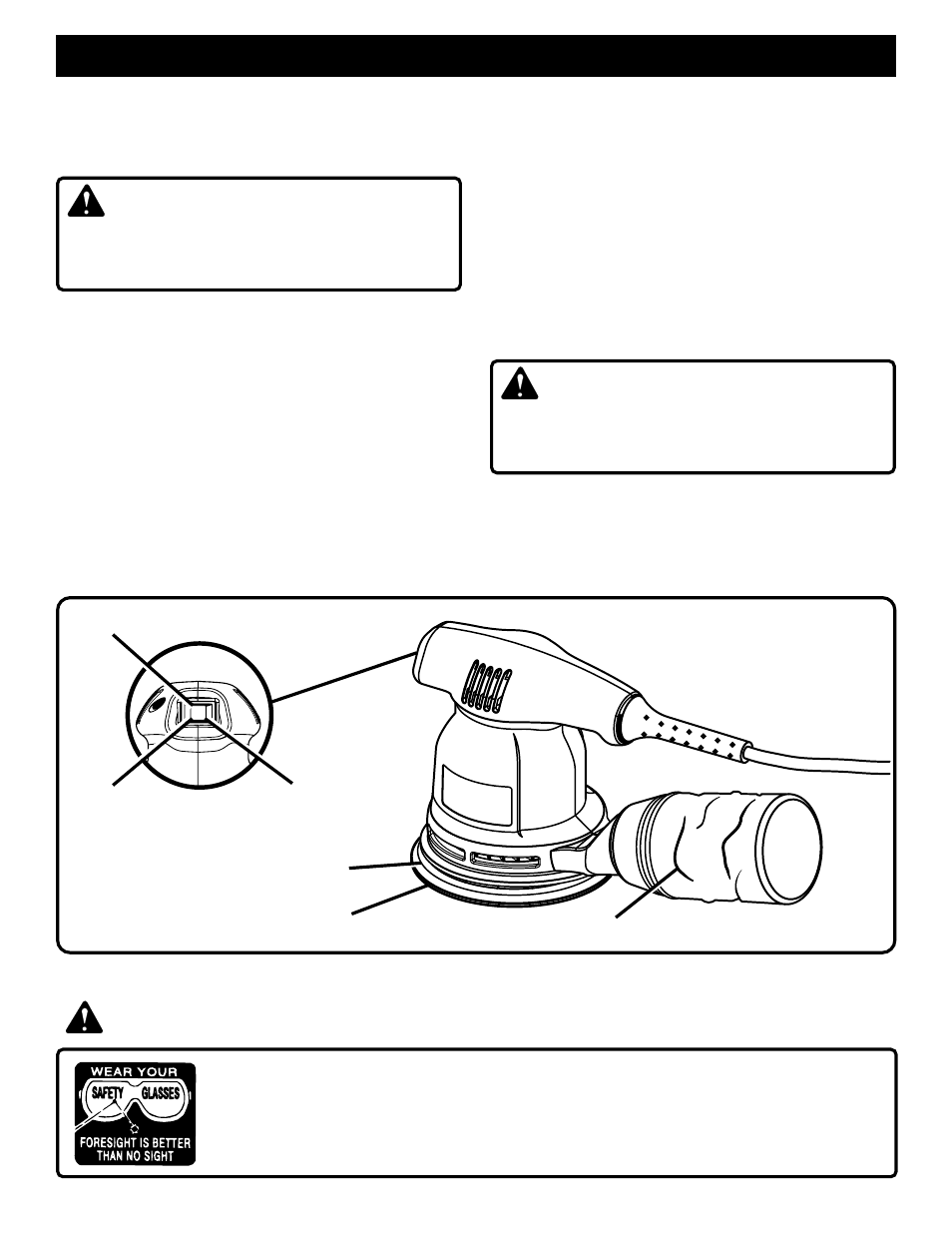 WEAR YOUR
SAFETY GLASSES
FORESIGHT IS BETTER THAN NO SIGHT