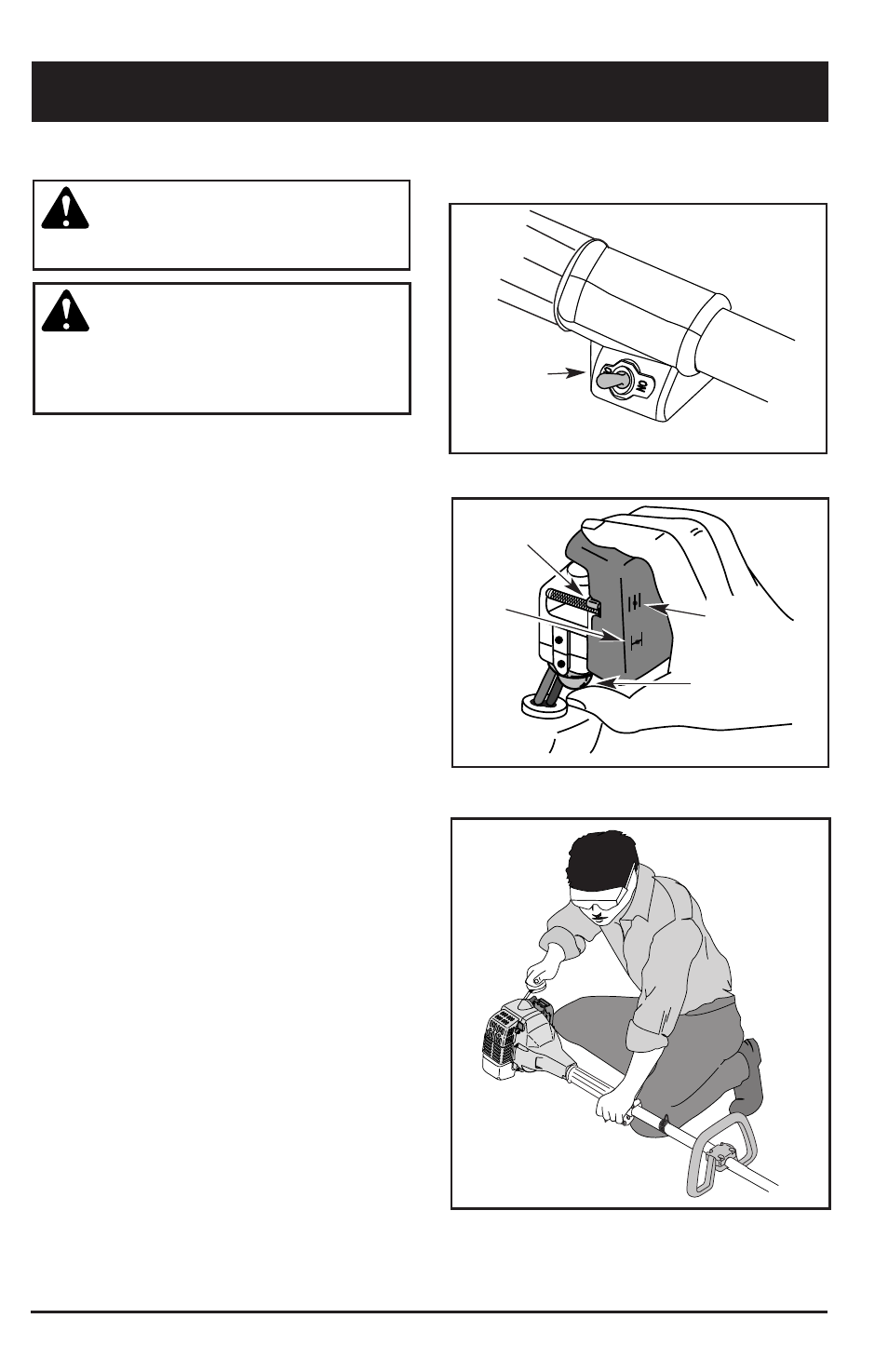 ON