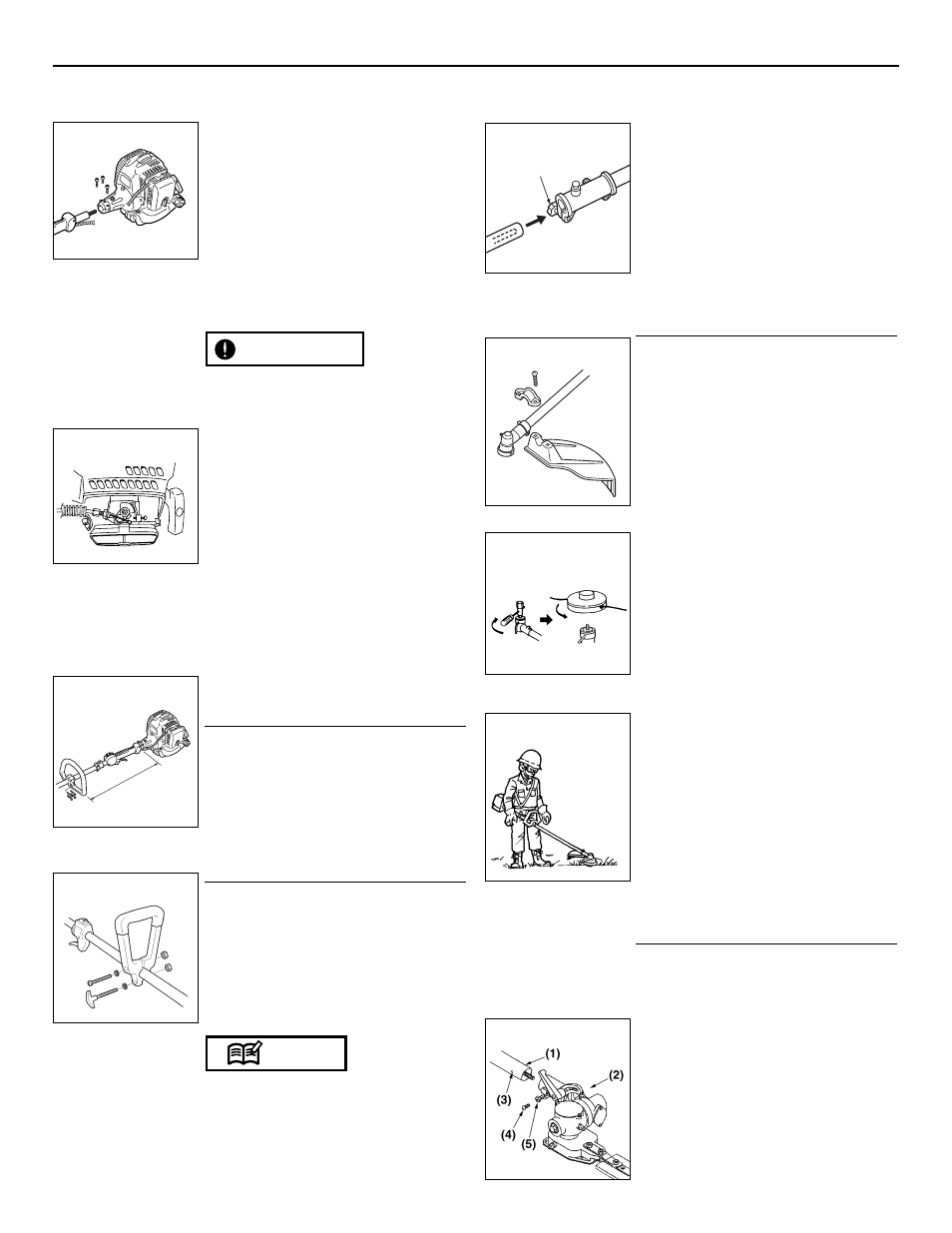 (1)
(2)
(3)
(4)
(5)