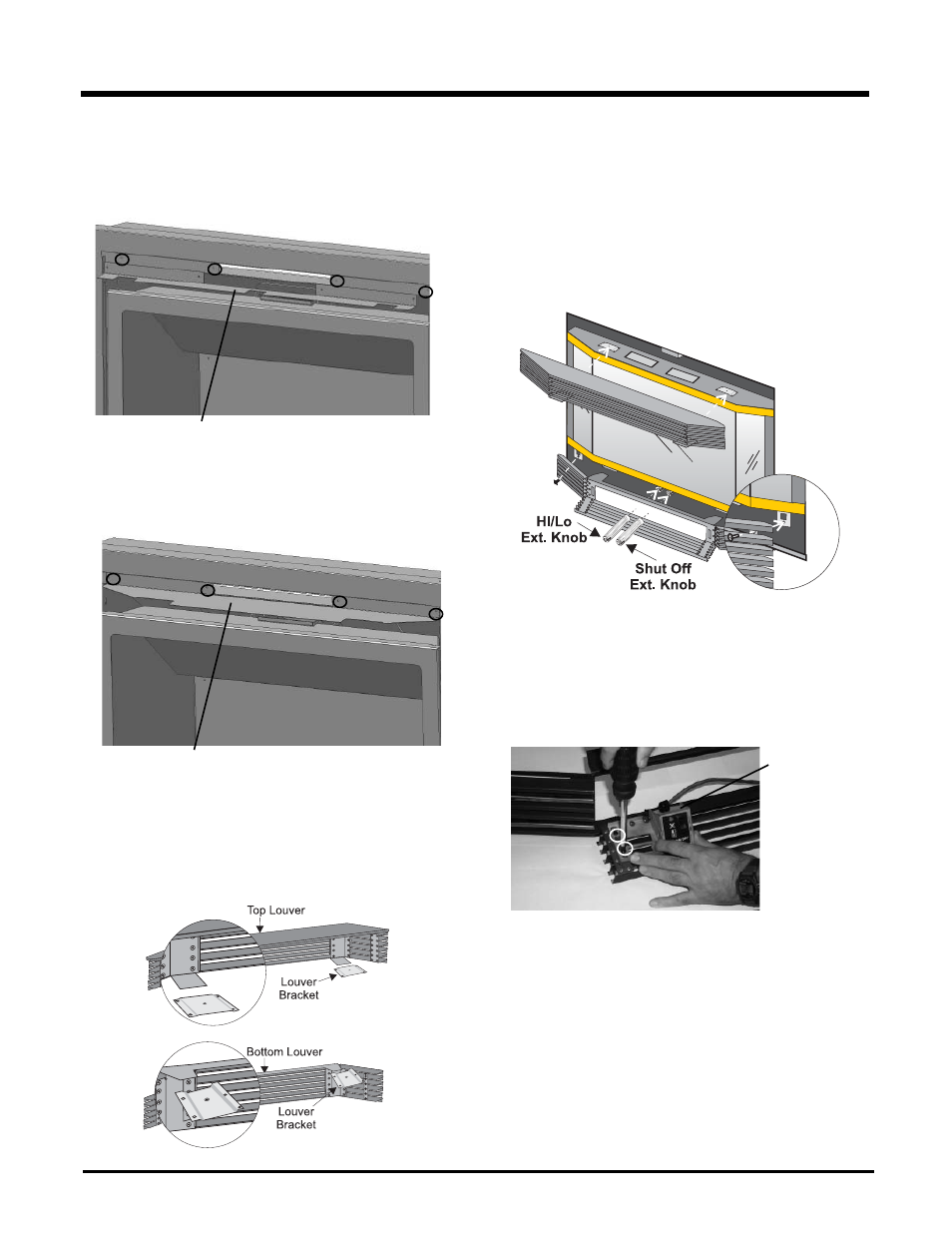 HI/Lo
Ext. Knob

Shut Off
Ext. Knob

Top Louver

Louver
Bracket

Bottom Louver

Louver
Bracket