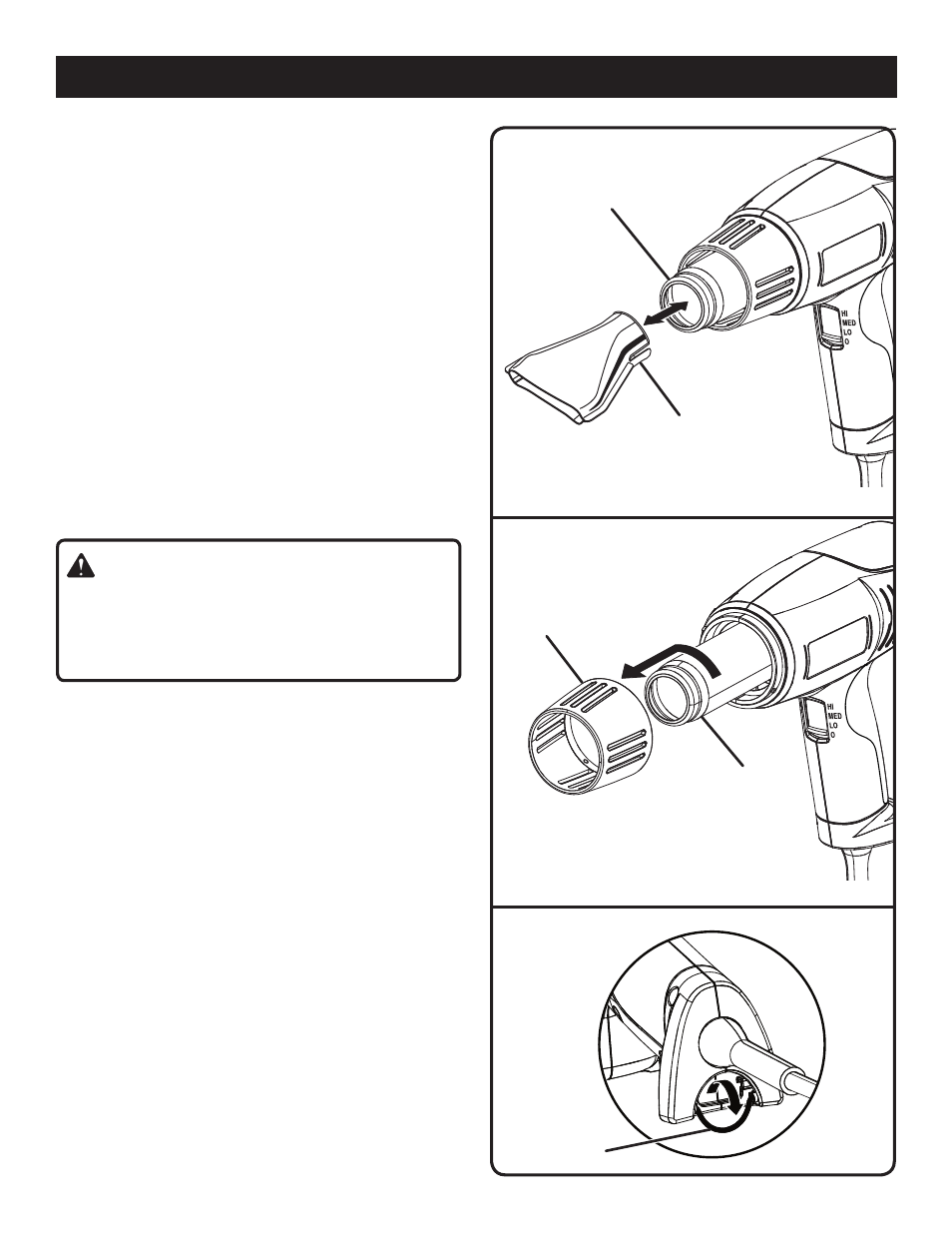 HI
MED
LO
O

HI
MED
LO
O