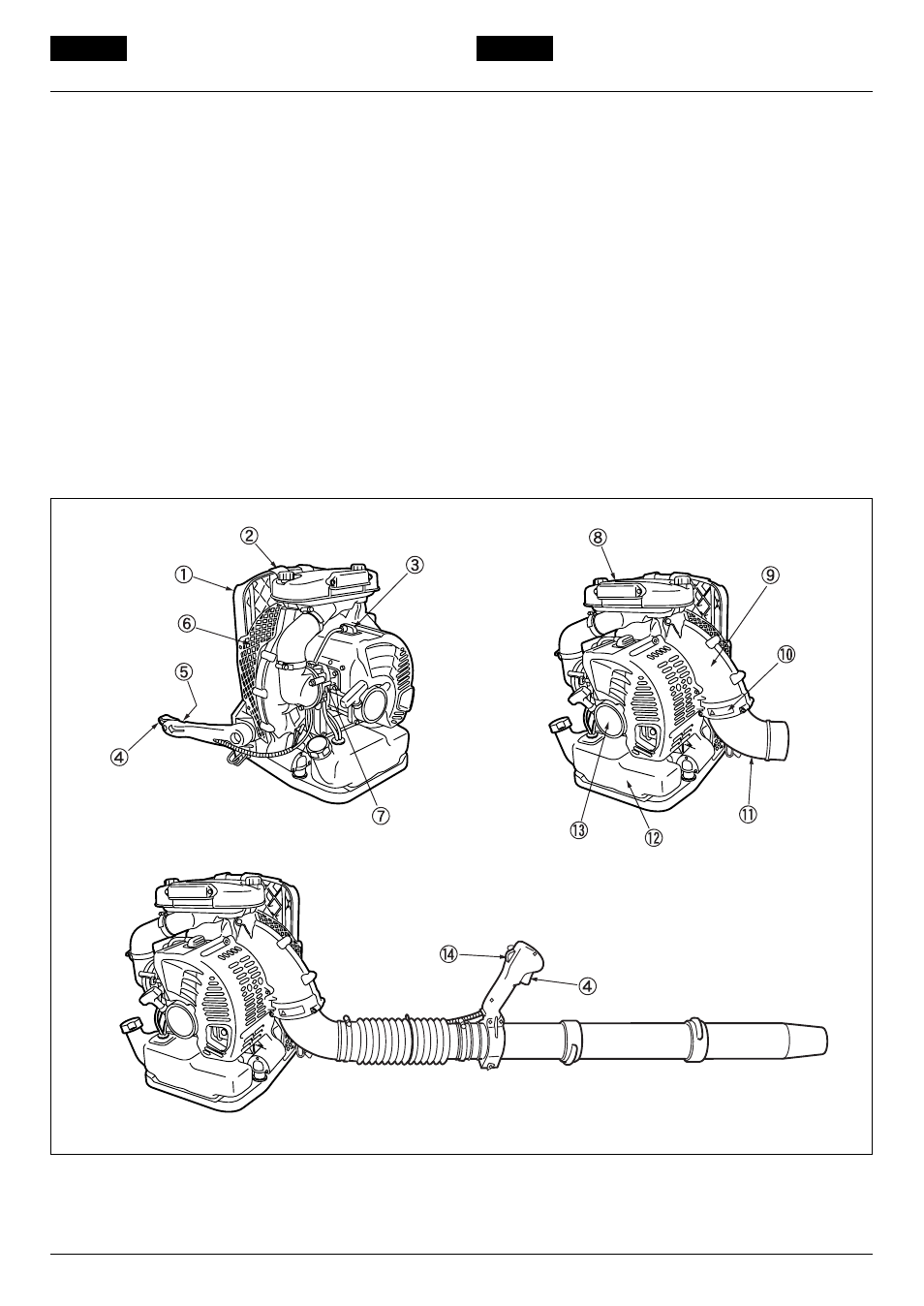 ②
①
③
⑥
⑤
④
⑦
⑧
⑨
⑩
⑪
⑬
⑫
⑭
④