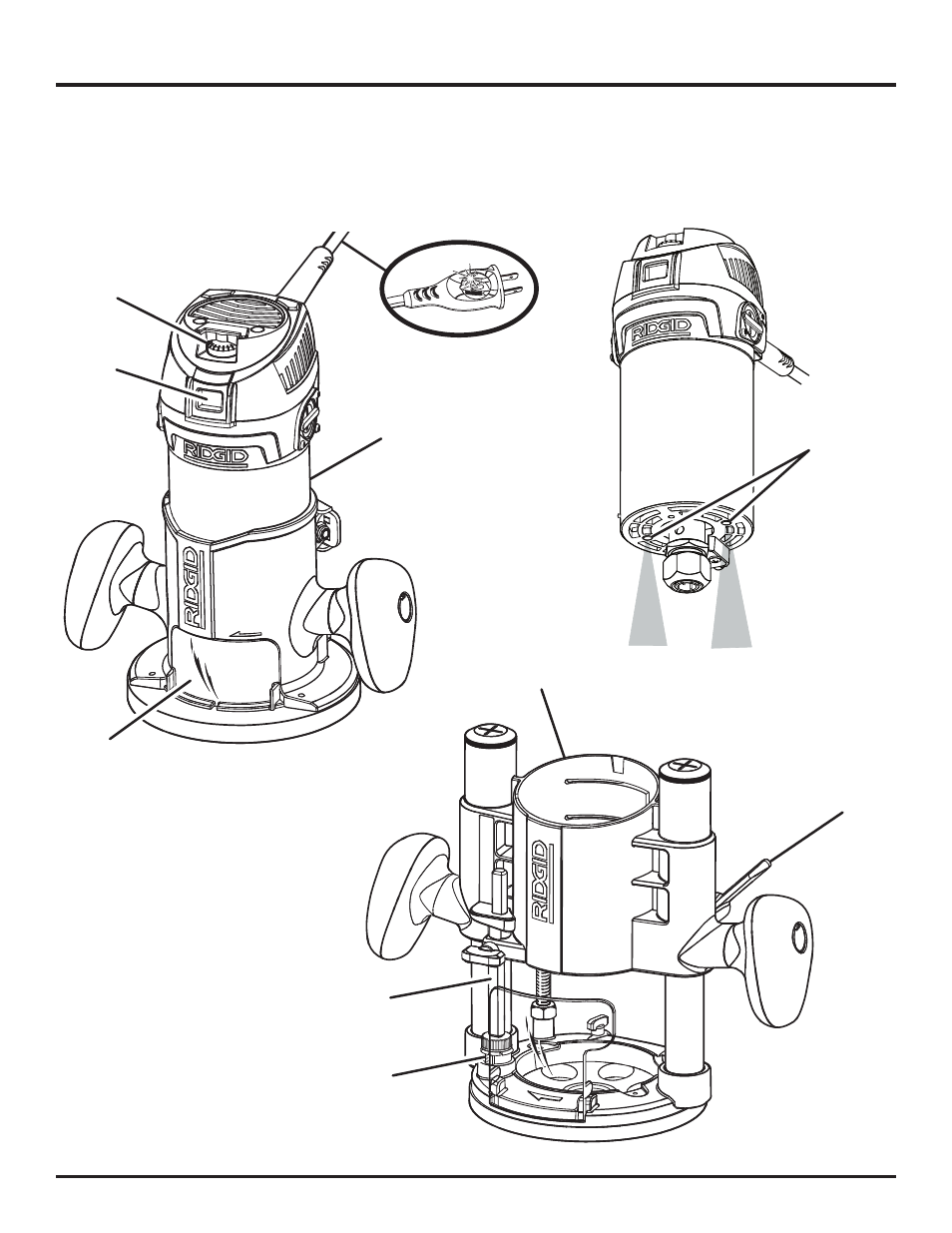 RIDGID

RIDGID

RIDGID

RIDGID